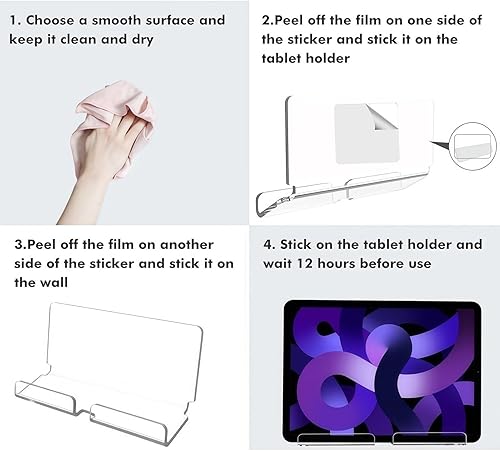 1. Choose a smooth surface and keep it clean and dry

2.Peel off the film on one side of the sticker and stick it on the tablet holder

3.Peel off the film on another side of the sticker and stick it on the wall

4. Stick on the tablet holder and wait 12 hours before use