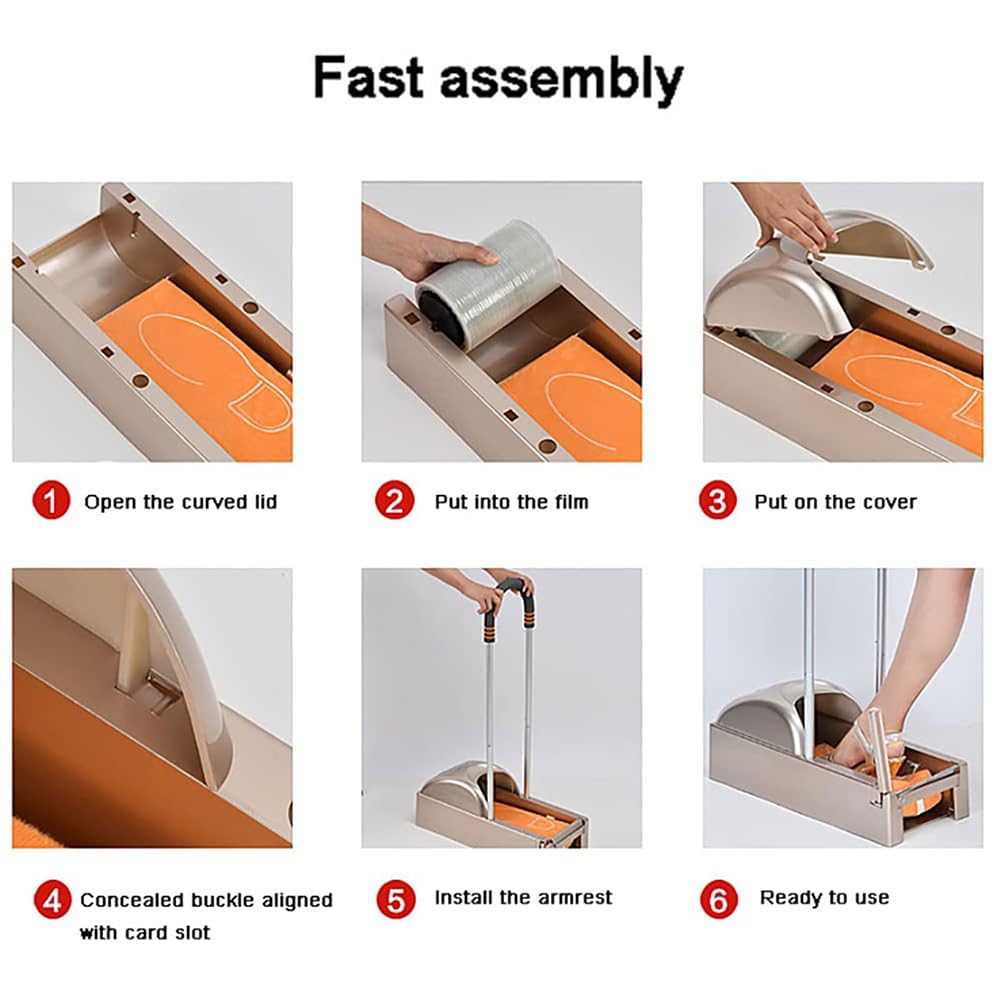 Fast assembly

1 Open the curved lid

2 Put into the film

3 Put on the cover

4 Concealed buckle aligned with card slot

5 Install the armrest

6 Ready to use