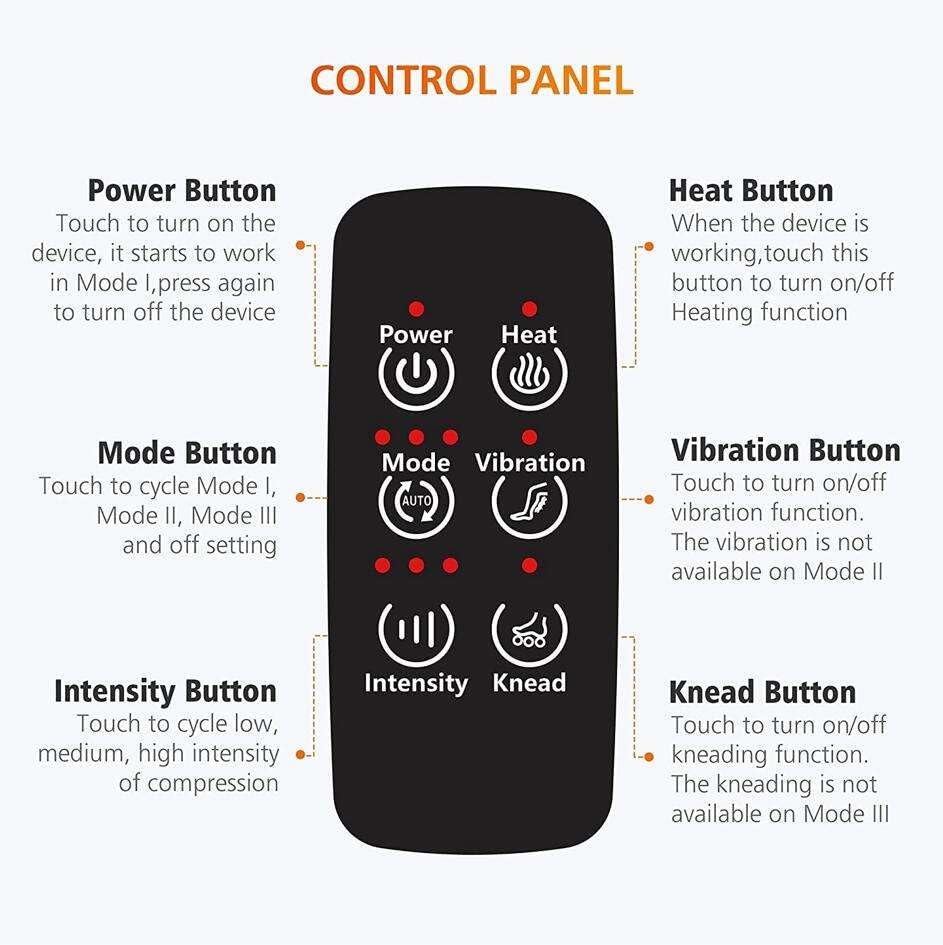 CONTROL PANEL

Power Button
Touch to turn on the device, it starts to work in Mode I,press again to turn off the device

Mode Button
Touch to cycle Mode I, Mode II, Mode III and off setting

Intensity Button
Touch to cycle low, medium, high intensity of compression

Power

Heat

Mode

AUTO

Vibration

Intensity

Knead

Heat Button
When the device is working,touch this button to turn on/off Heating function

Vibration Button
Touch to turn on/off vibration function. The vibration is not available on Mode II

Knead Button
Touch to turn on/off kneading function. The kneading is not available on Mode III