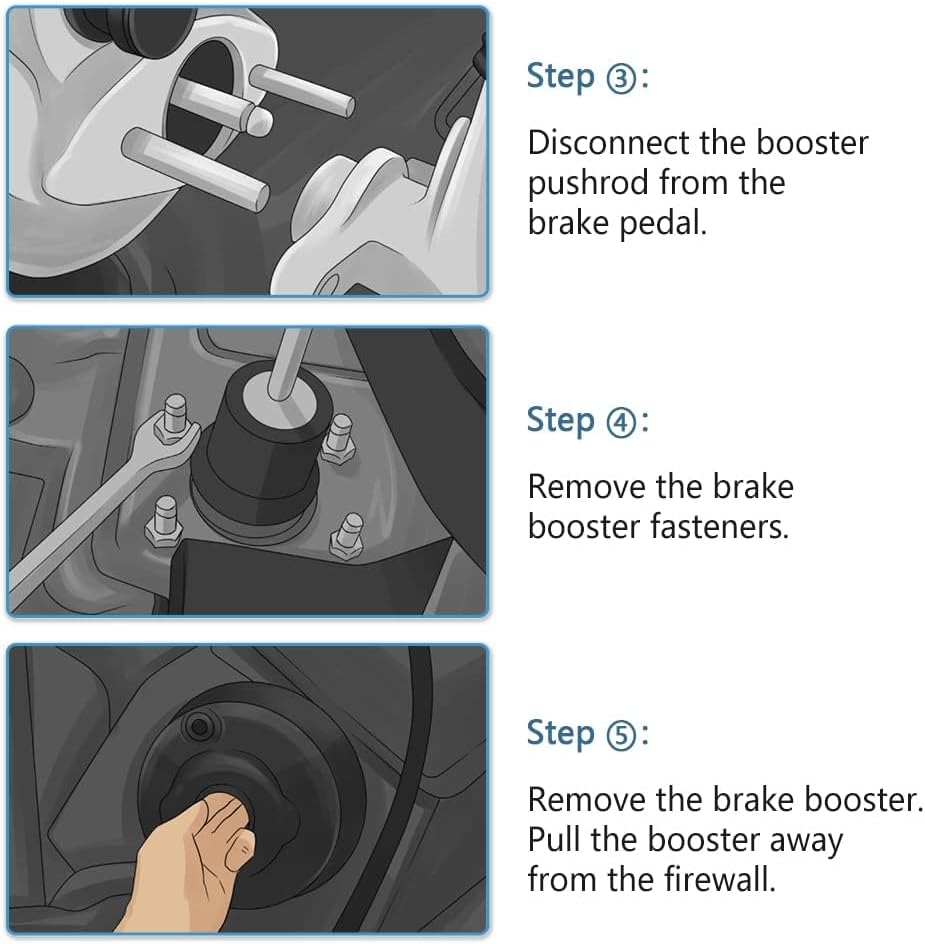 Step ③:

Disconnect the booster pushrod from the brake pedal.

Step ④:

Remove the brake booster fasteners.

Step ⑤:

Remove the brake booster. Pull the booster away from the firewall.