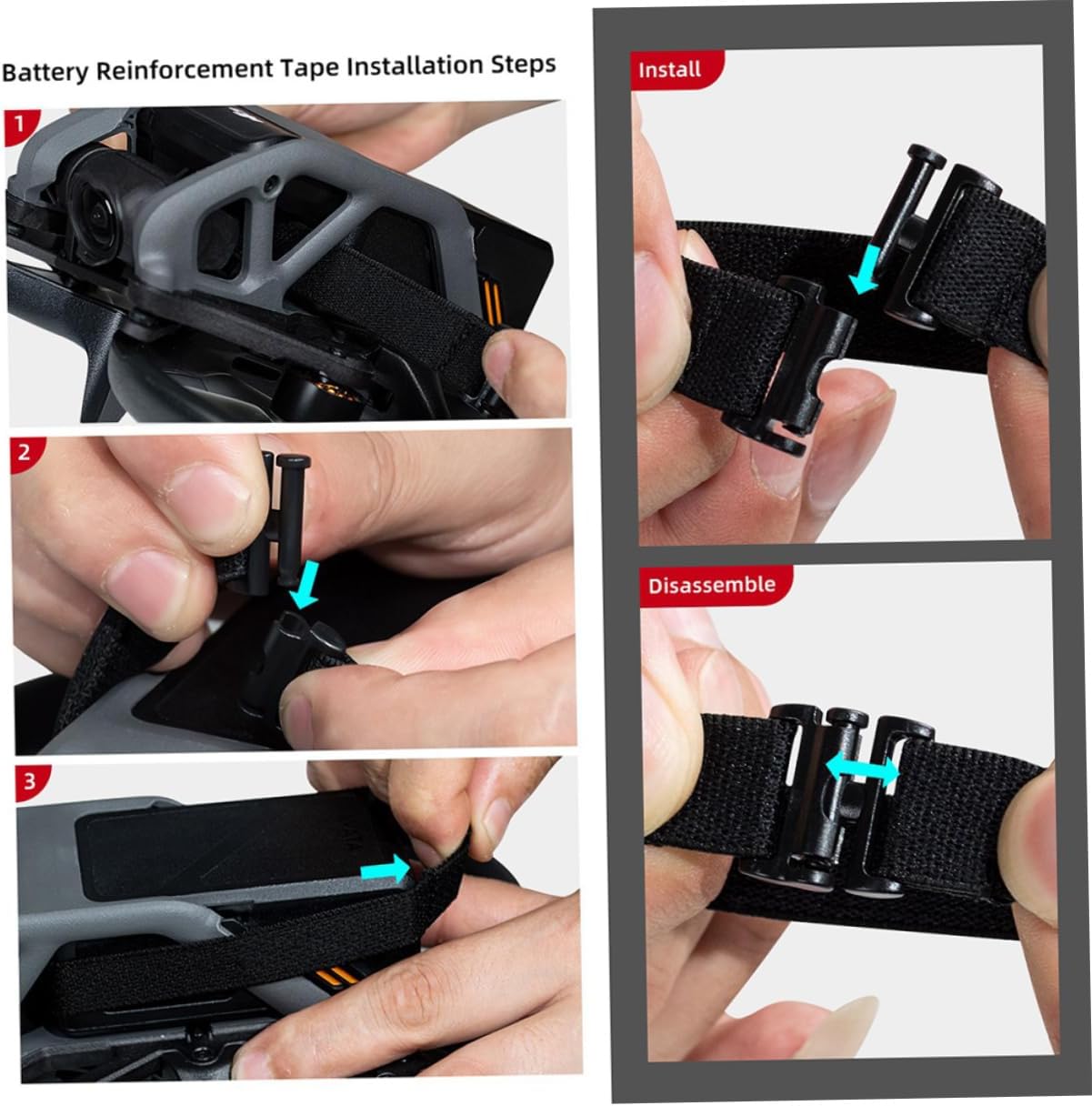 Battery Reinforcement Tape Installation Steps

1

2

3

Install

Disassemble