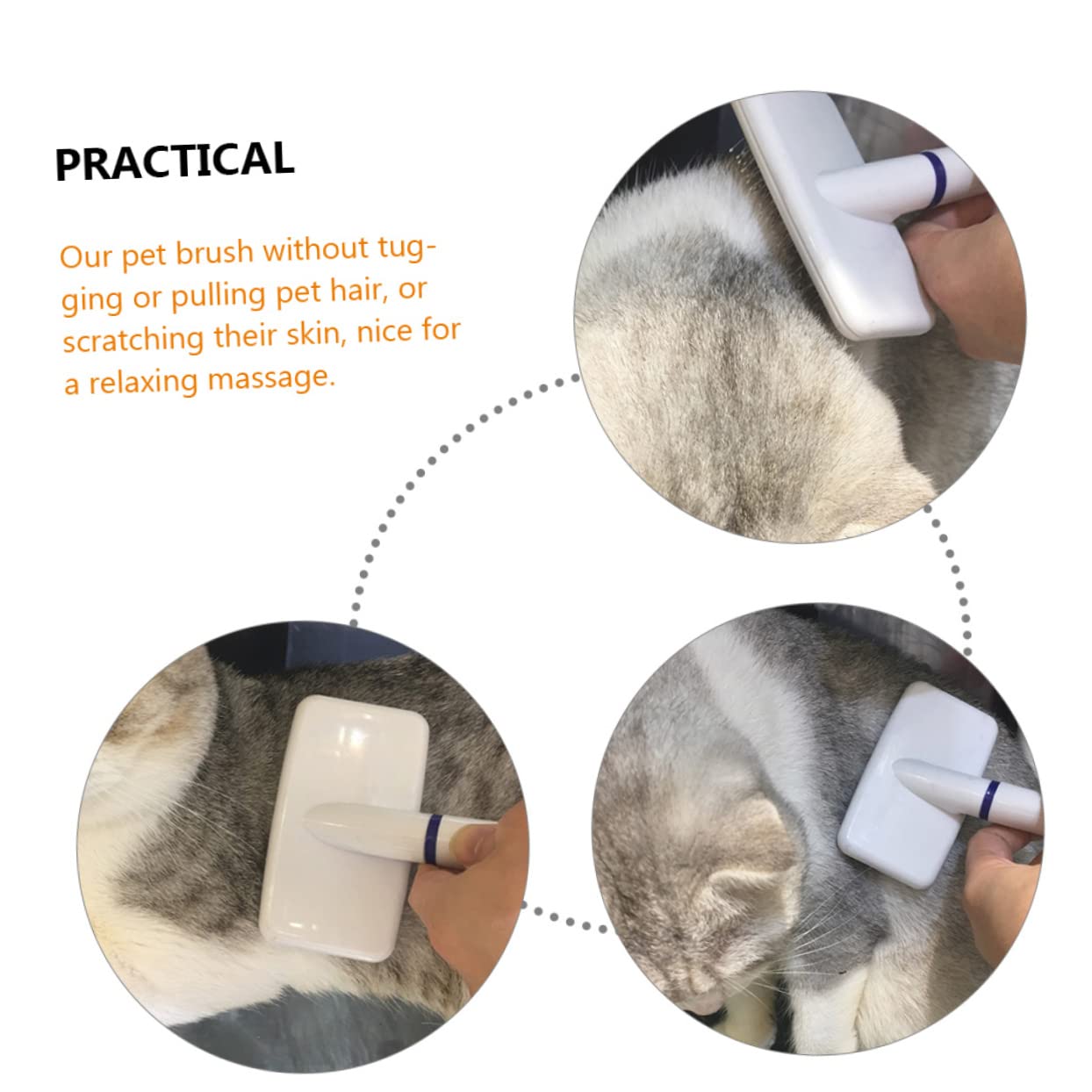 PRACTICAL

Our pet brush without tugging or pulling pet hair, or scratching their skin, nice for a relaxing massage.