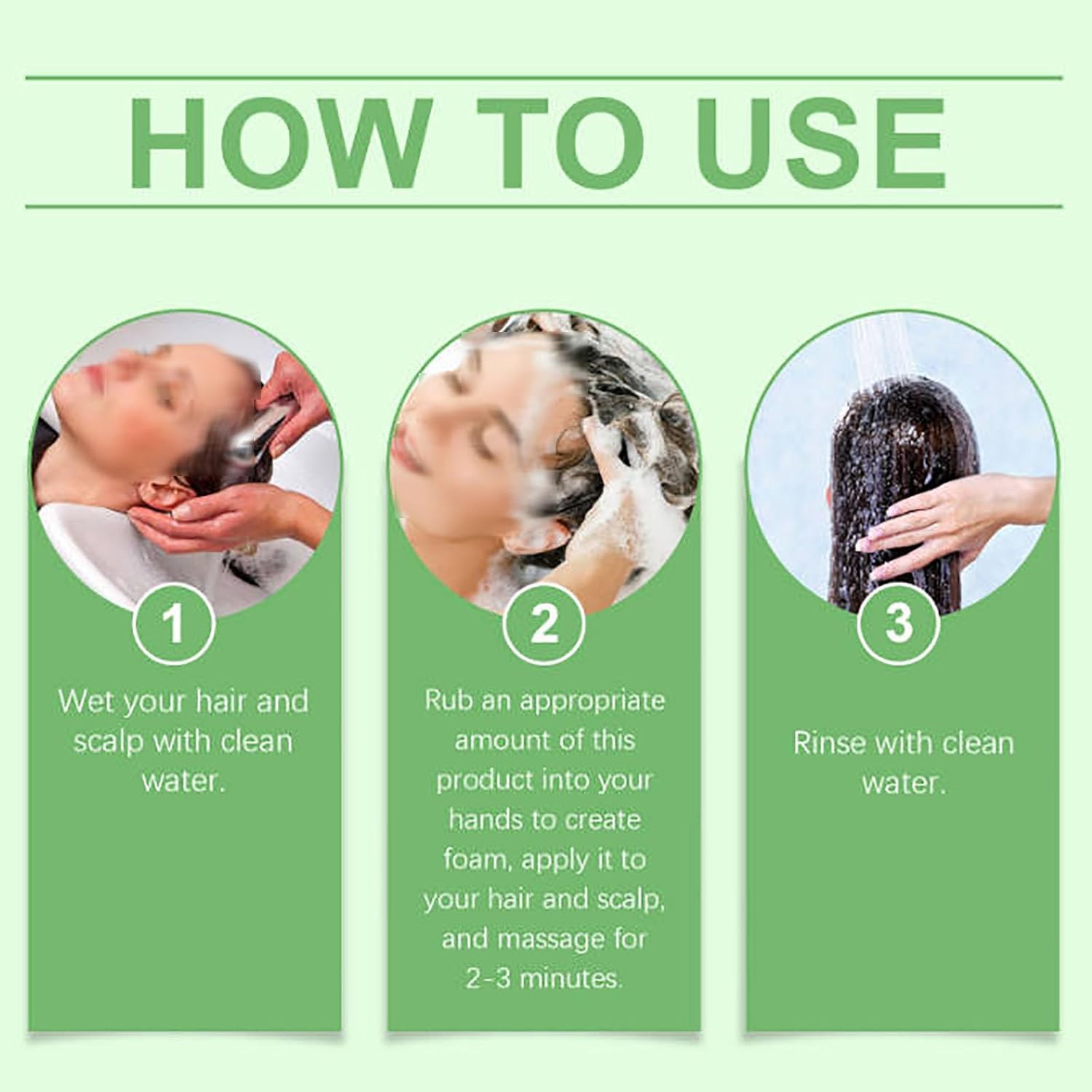 HOW TO USE

1

Wet your hair and scalp with clean water.

2

Rub an appropriate amount of this product into your hands to create foam, apply it to your hair and scalp, and massage for 2-3 minutes.

3

Rinse with clean water.