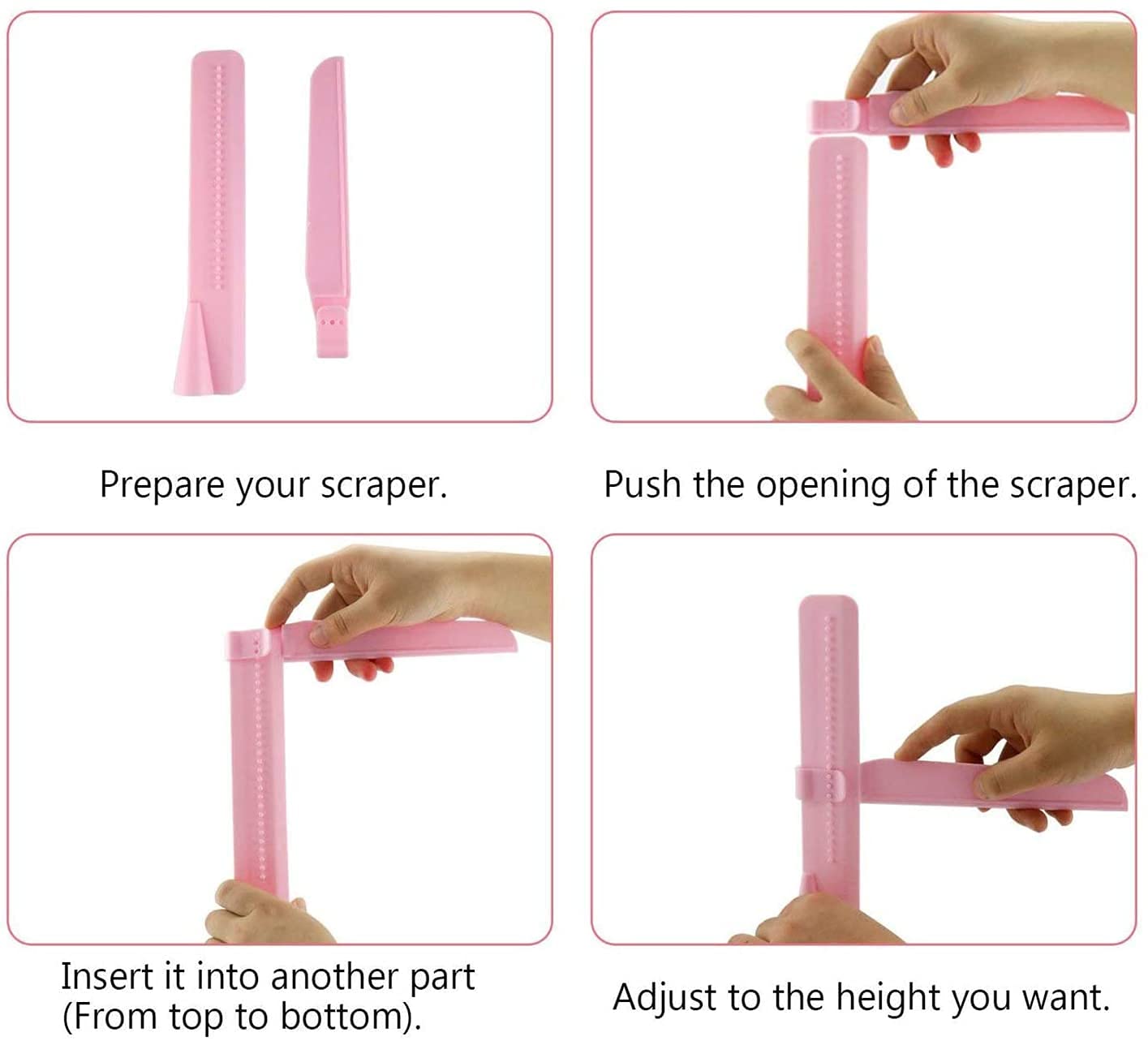 Prepare your scraper.

Push the opening of the scraper.

Insert it into another part
(From top to bottom).

Adjust to the height you want.