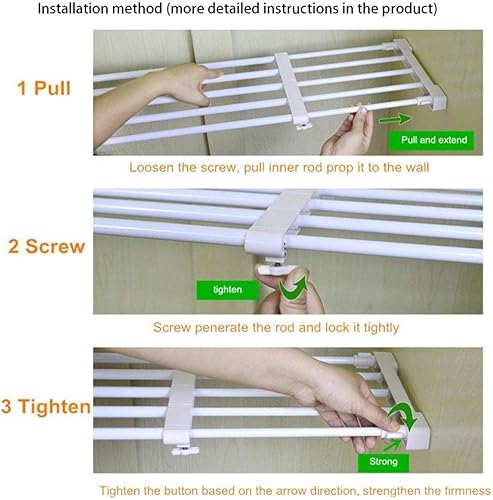 Installation method (more detailed instructions in the product)

1 Pull

Pull and extend

Loosen the screw, pull inner rod prop it to the wall

2 Screw

tighten

Screw penerate the rod and lock it tightly

3 Tighten

Strong

Tighten the button based on the arrow direction, strengthen the firmness