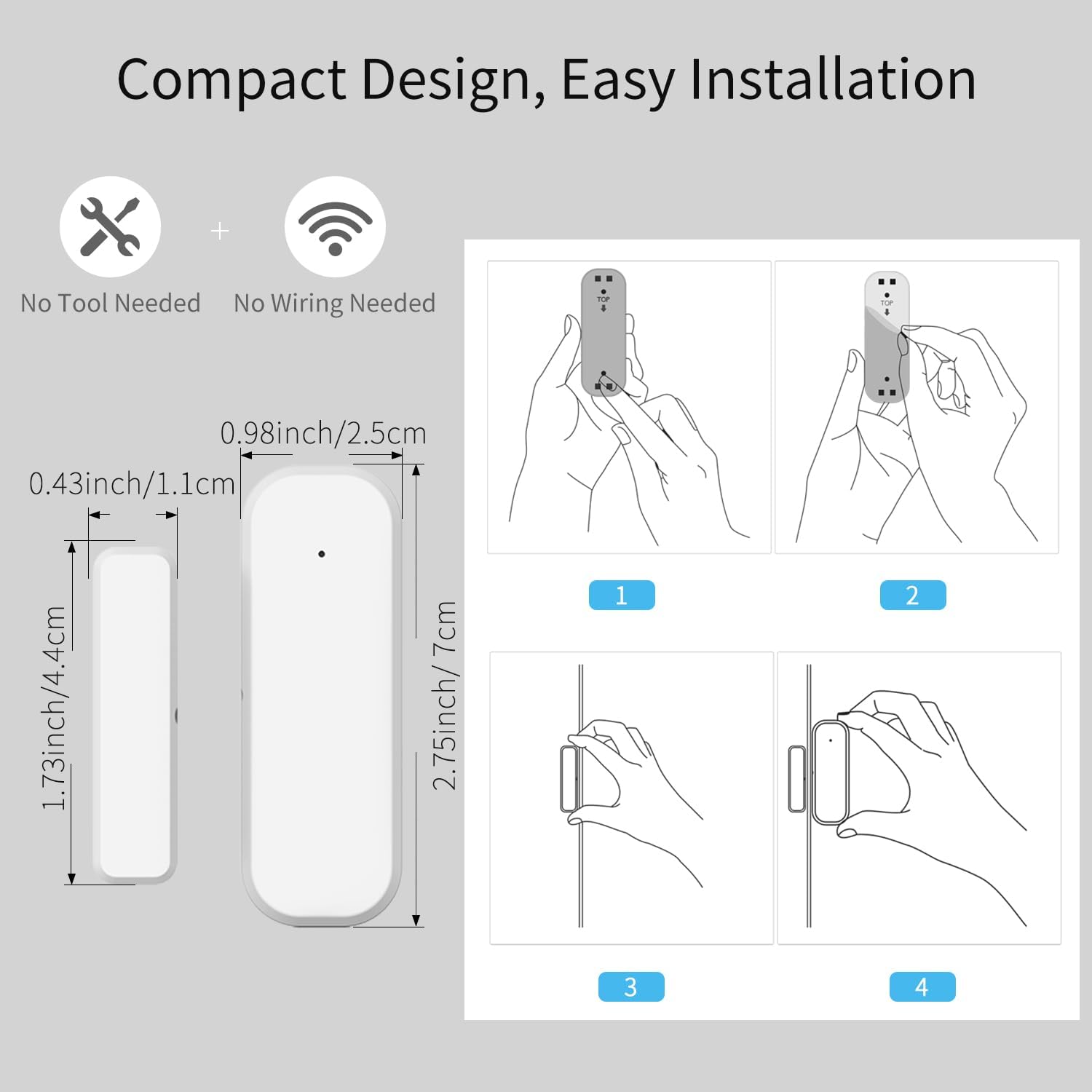 Compact Design, Easy Installation

No Tool Needed + No Wiring Needed

0.98inch/2.5cm

0.43inch/1.1cm

1.73inch/4.4cm

2.75inch/ 7cm

TOP

TOP

1

2

3

4