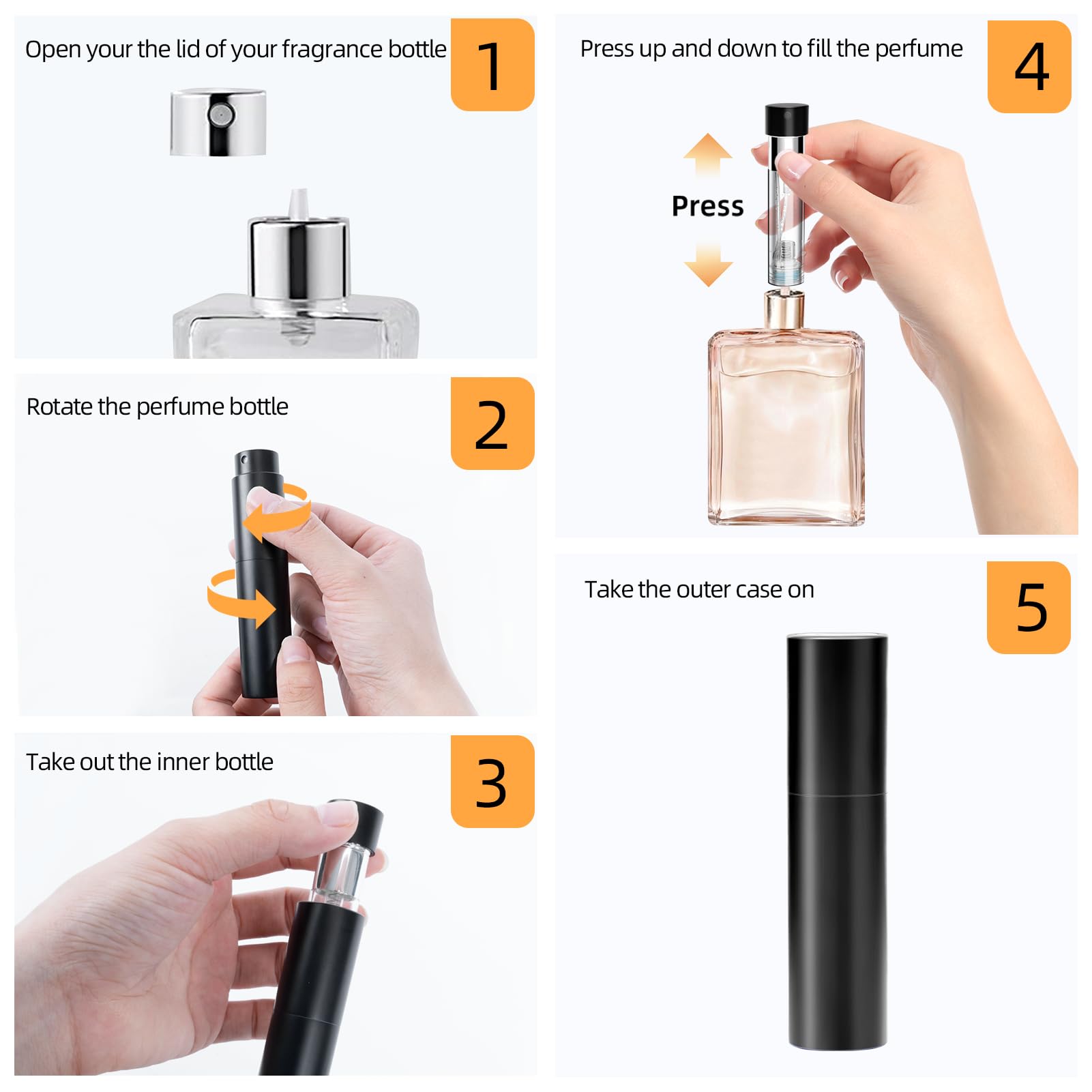 Open your the lid of your fragrance bottle

1

Rotate the perfume bottle

2

Take out the inner bottle

3

Press up and down to fill the perfume

4

Press

Take the outer case on

5