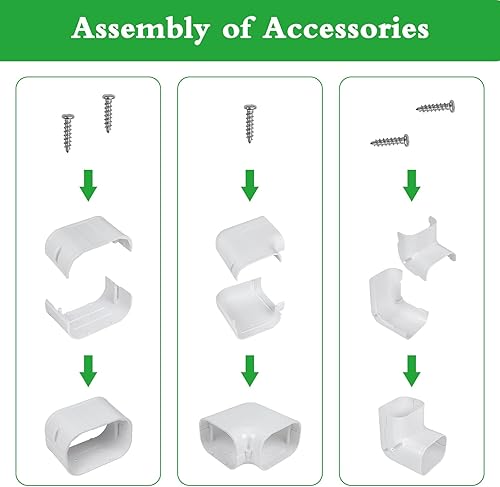 Assembly of Accessories