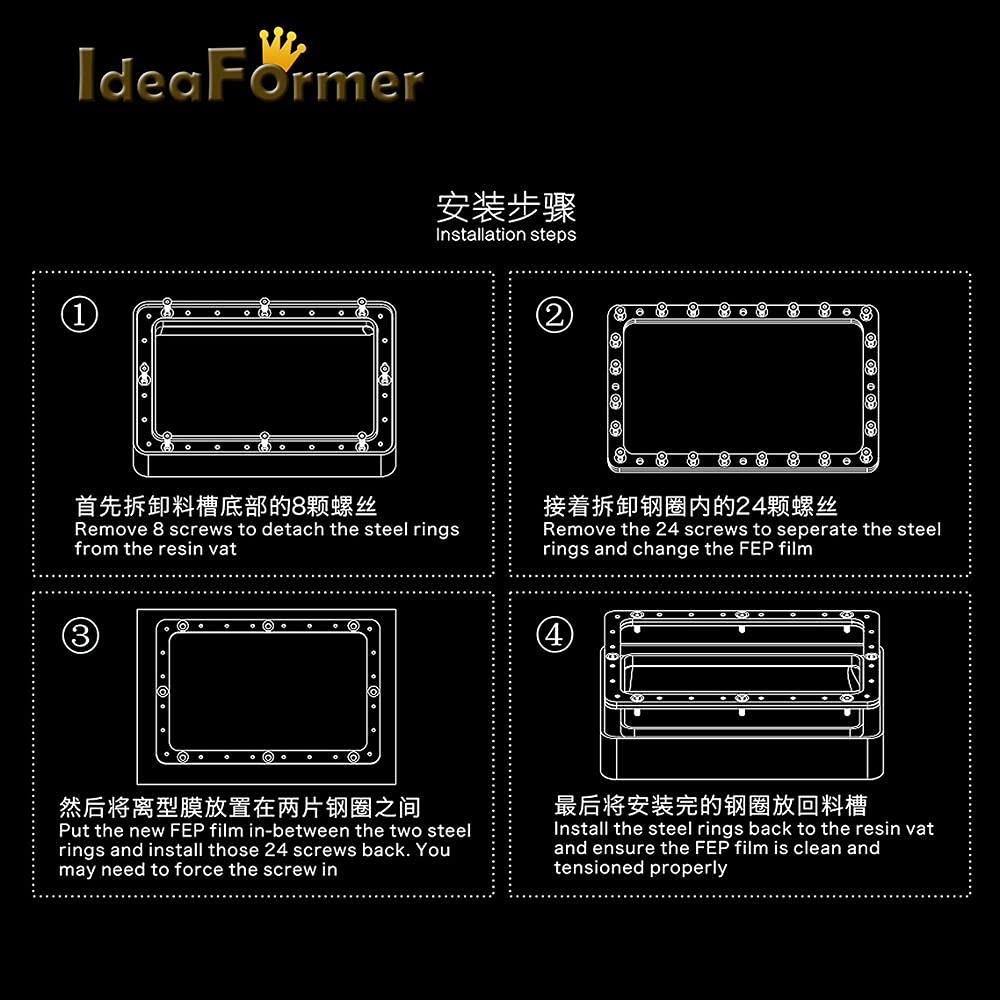 IdeaFormer

安装步骤
Installation steps

①

首先拆卸料槽底部的8颗螺丝
Remove 8 screws to detach the steel rings from the resin vat

②

接着拆卸钢圈内的24颗螺丝
Remove the 24 screws to seperate the steel rings and change the FEP film

③

然后将离型膜放置在两片钢圈之间
Put the new FEP film in-between the two steel rings and install those 24 screws back. You may need to force the screw in

④

最后将安装完的钢圈放回料槽
Install the steel rings back to the resin vat and ensure the FEP film is clean and tensioned properly