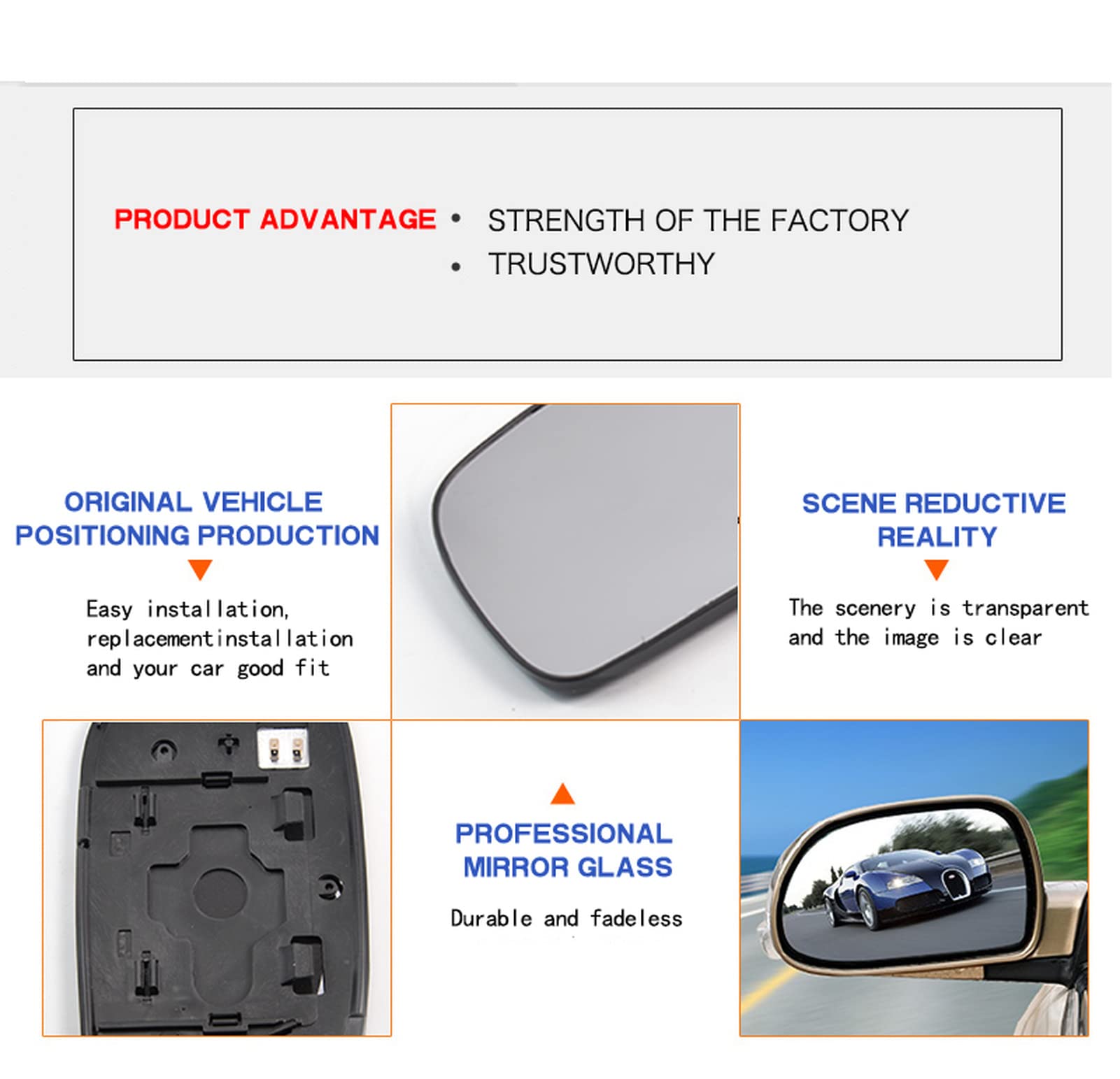 PRODUCT ADVANTAGE • STRENGTH OF THE FACTORY
• TRUSTWORTHY

ORIGINAL VEHICLE POSITIONING PRODUCTION

Easy installation, replacementinstallation and your car good fit

SCENE REDUCTIVE REALITY

The scenery is transparent and the image is clear

PROFESSIONAL MIRROR GLASS

Durable and fadeless