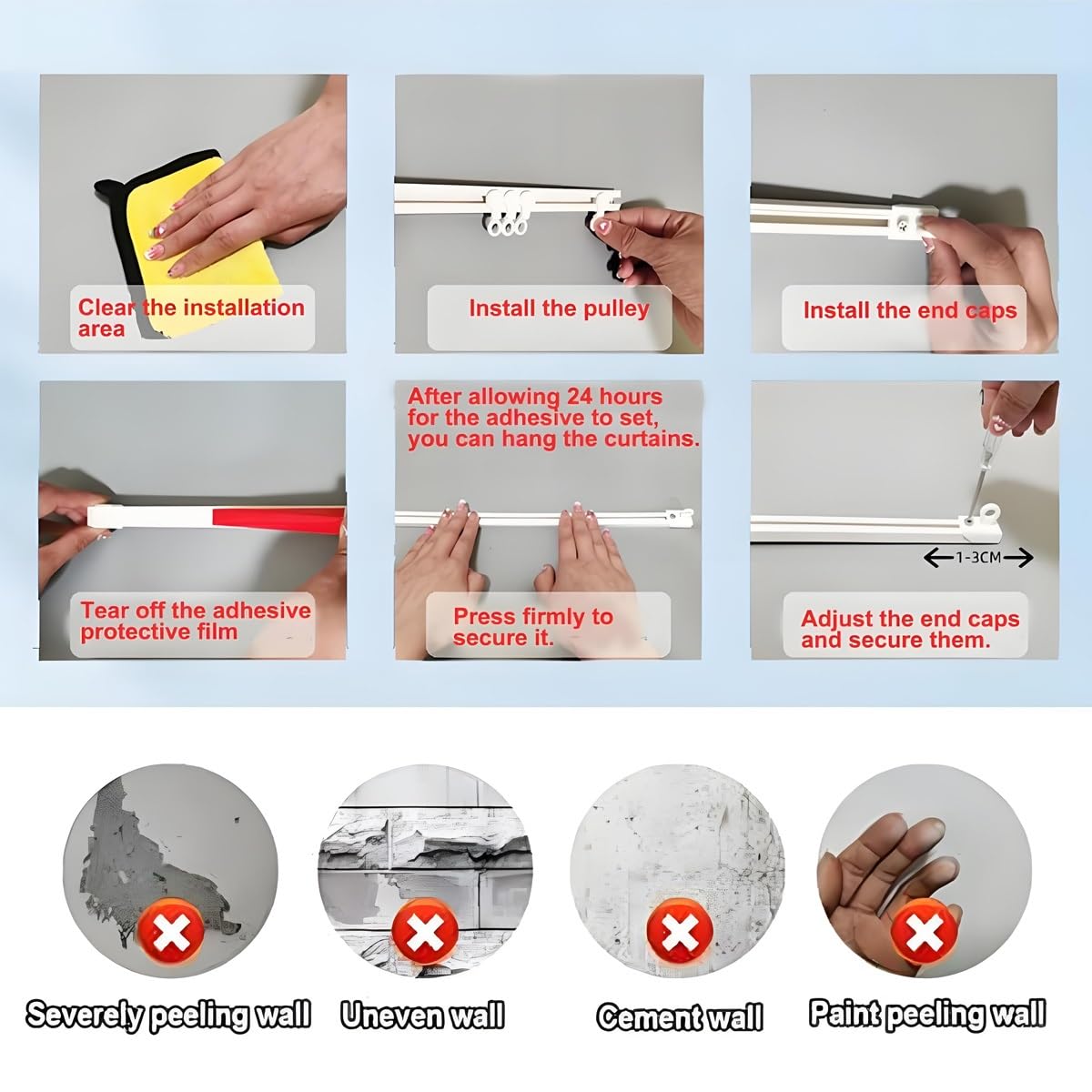 Clear the installation area

Install the pulley

Install the end caps

Tear off the adhesive protective film

After allowing 24 hours for the adhesive to set, you can hang the curtains.

Press firmly to secure it.

1-3CM

Adjust the end caps and secure them.

Severely peeling wall

Uneven wall

Cement wall

Paint peeling wall