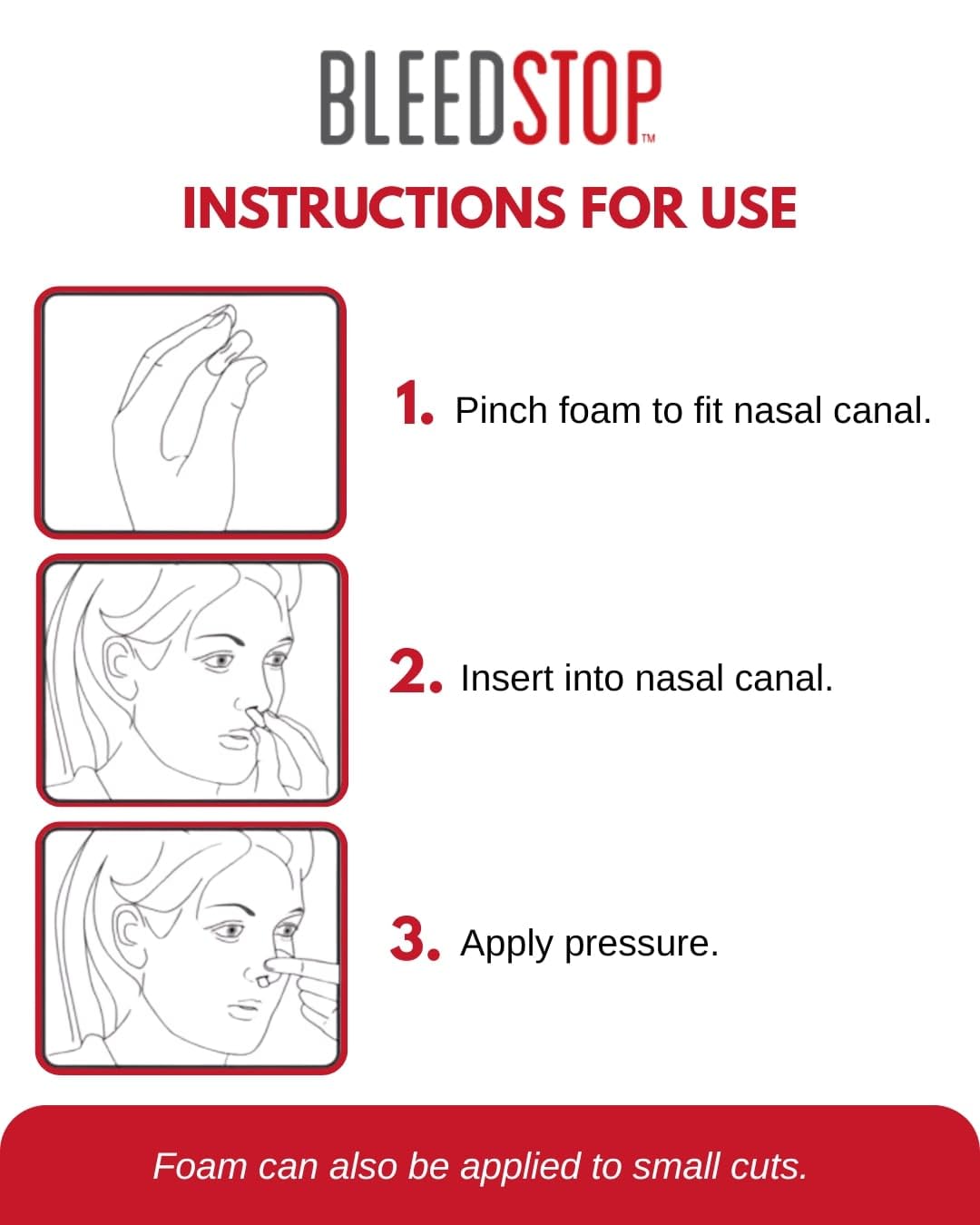 BLEEDSTOP™

INSTRUCTIONS FOR USE

1. Pinch foam to fit nasal canal.

2. Insert into nasal canal.

3. Apply pressure.

Foam can also be applied to small cuts.