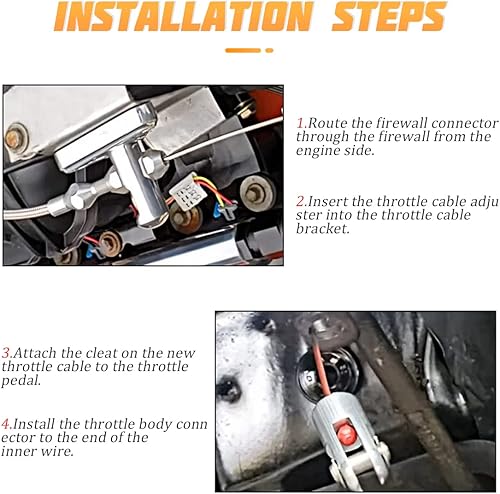 INSTALLATION STEPS

1.Route the firewall connector through the firewall from the engine side.

2.Insert the throttle cable adju ster into the throttle cable bracket.

3.Attach the cleat on the new throttle cable to the throttle pedal.

4.Install the throttle body conn ector to the end of the inner wire.