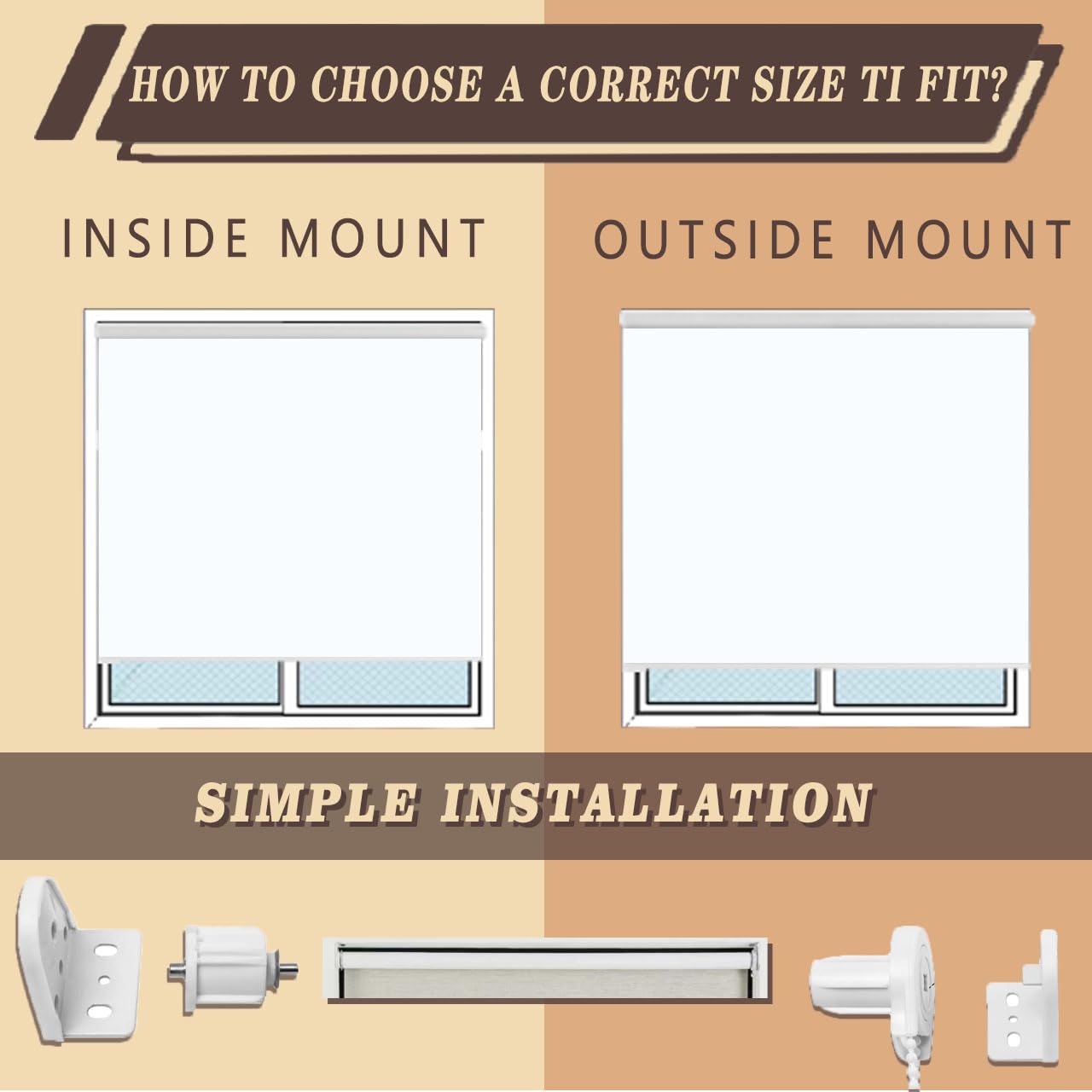 HOW TO CHOOSE A CORRECT SIZE TI FIT?

INSIDE MOUNT

OUTSIDE MOUNT

SIMPLE INSTALLATION