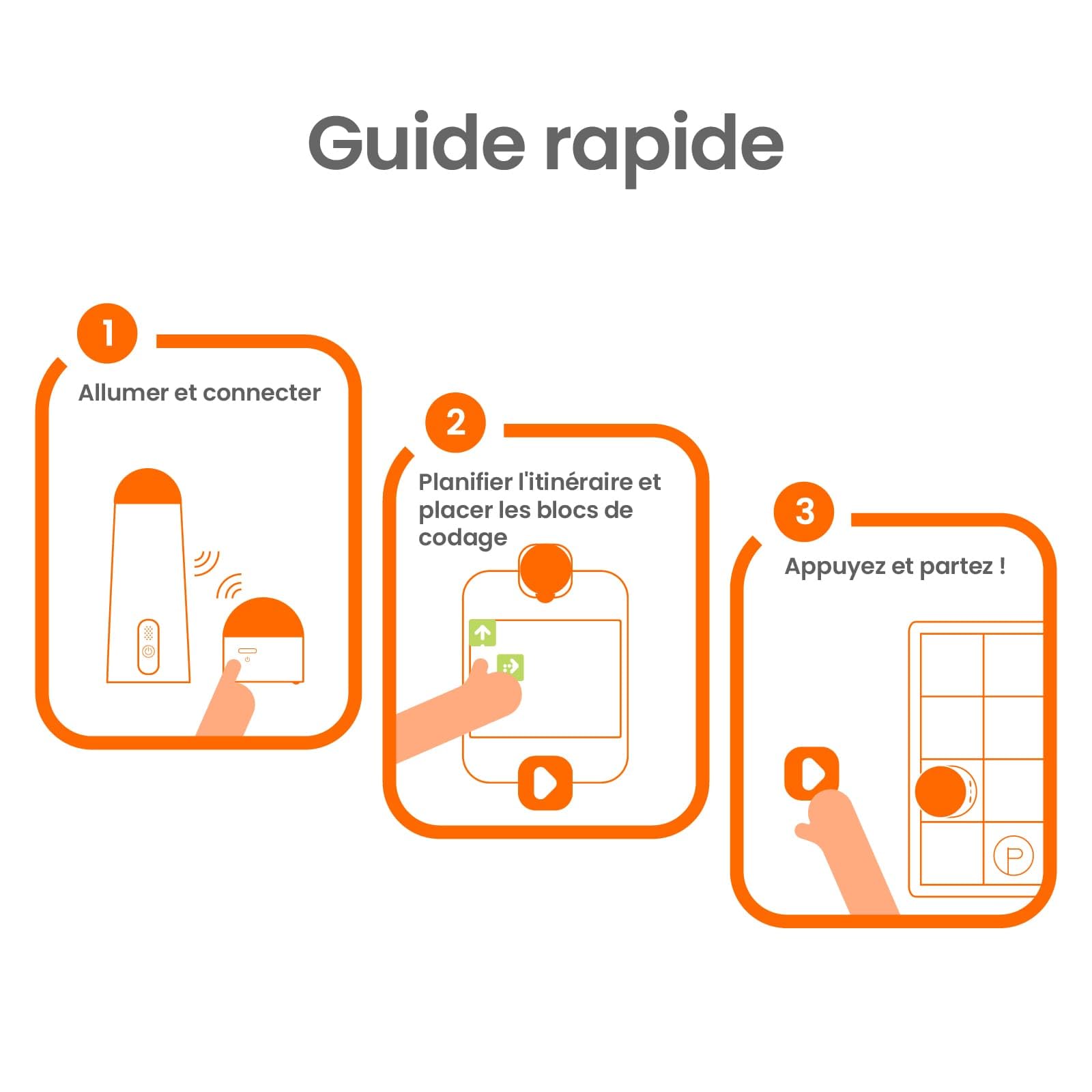 Guide rapide

1
Allumer et connecter

2
Planifier l'itinéraire et placer les blocs de codage

3
Appuyez et partez !

P