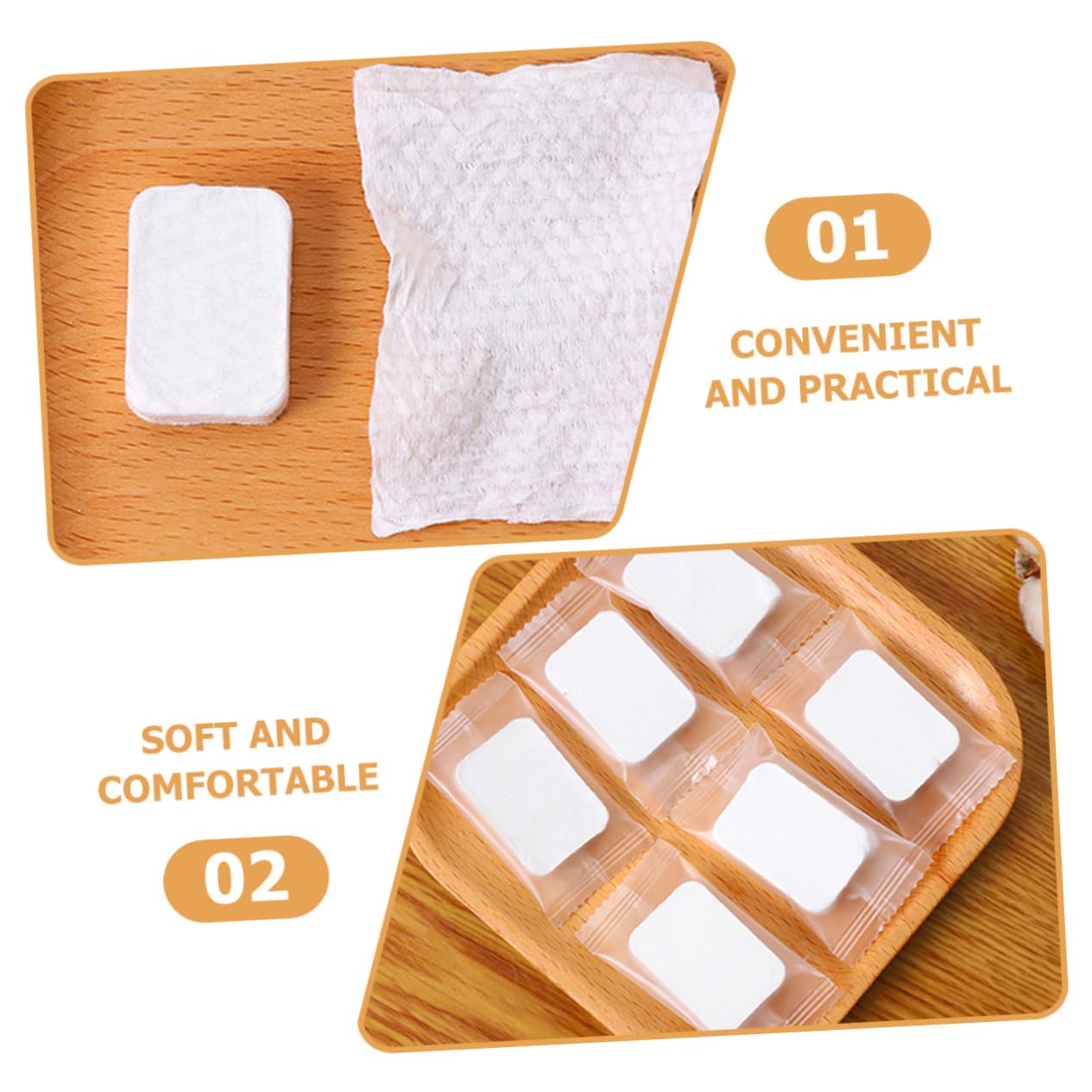 01

CONVENIENT AND PRACTICAL

SOFT AND COMFORTABLE

02