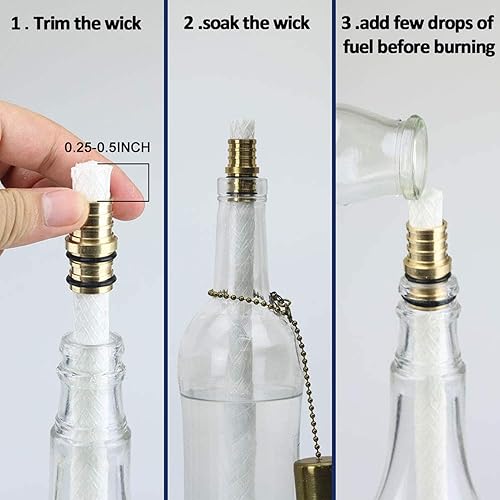 1 . Trim the wick

0.25-0.5INCH

2 .soak the wick

3 .add few drops of fuel before burning