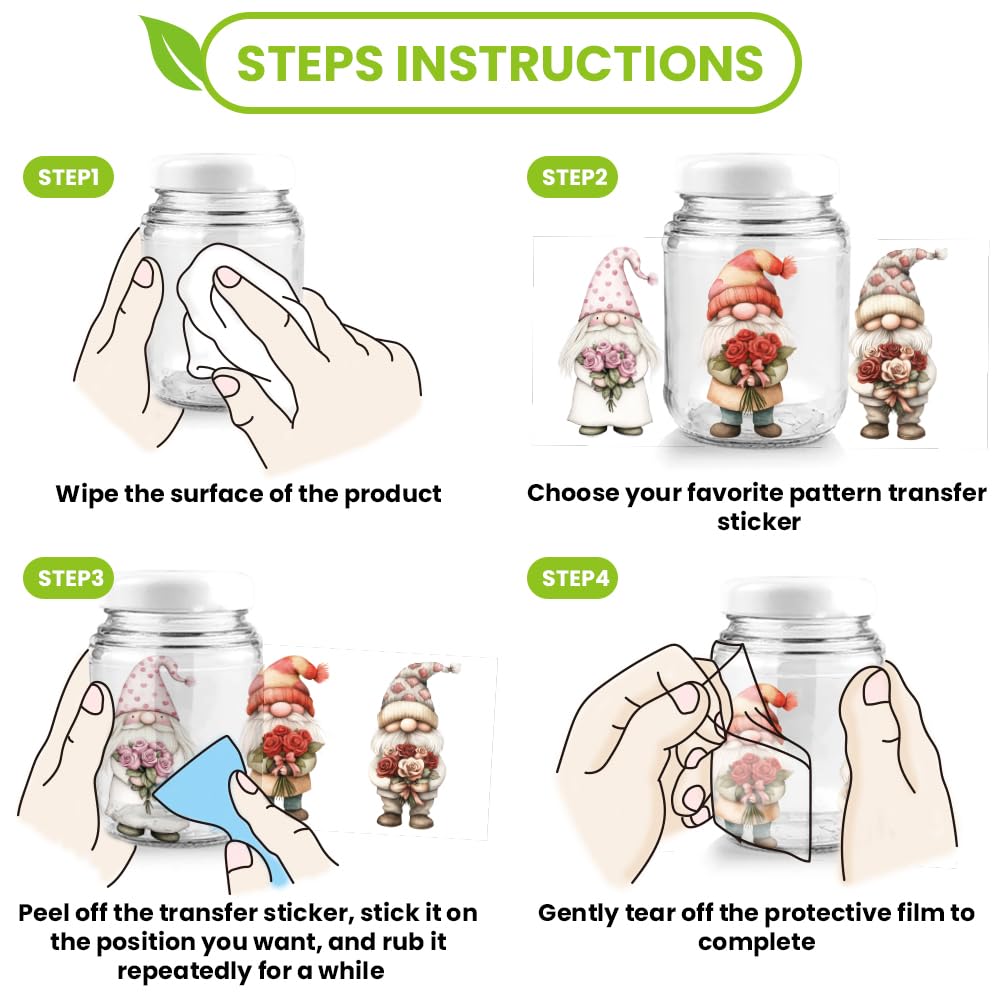 STEPS INSTRUCTIONS

STEP1

Wipe the surface of the product

STEP2

Choose your favorite pattern transfer sticker

STEP3

Peel off the transfer sticker, stick it on the position you want, and rub it repeatedly for a while

STEP4

Gently tear off the protective film to complete