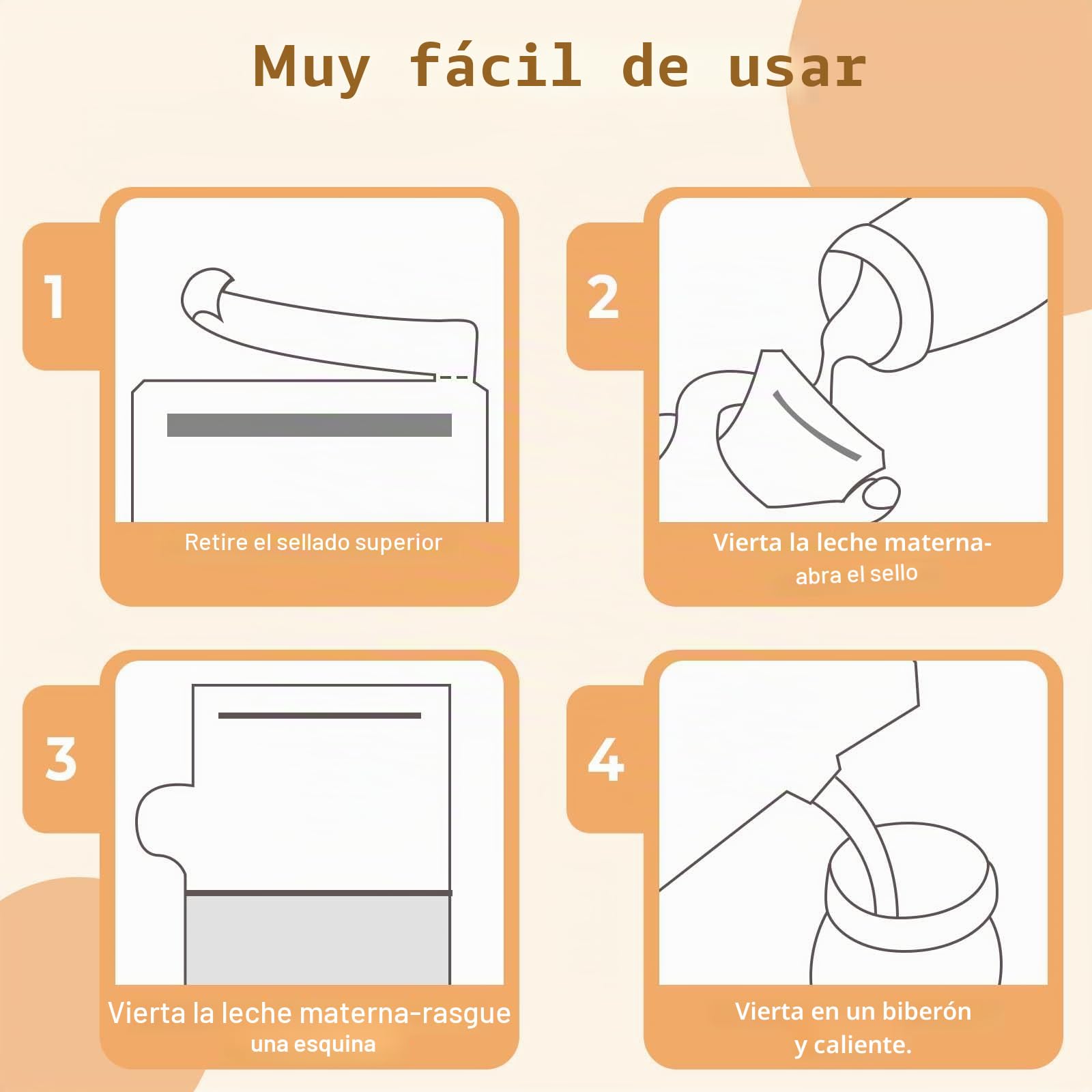 Muy fácil de usar

1

Retire el sellado superior

2

Vierta la leche materna-
abra el sello

3

Vierta la leche materna-rasgue
una esquina

4

Vierta en un biberón
y caliente.