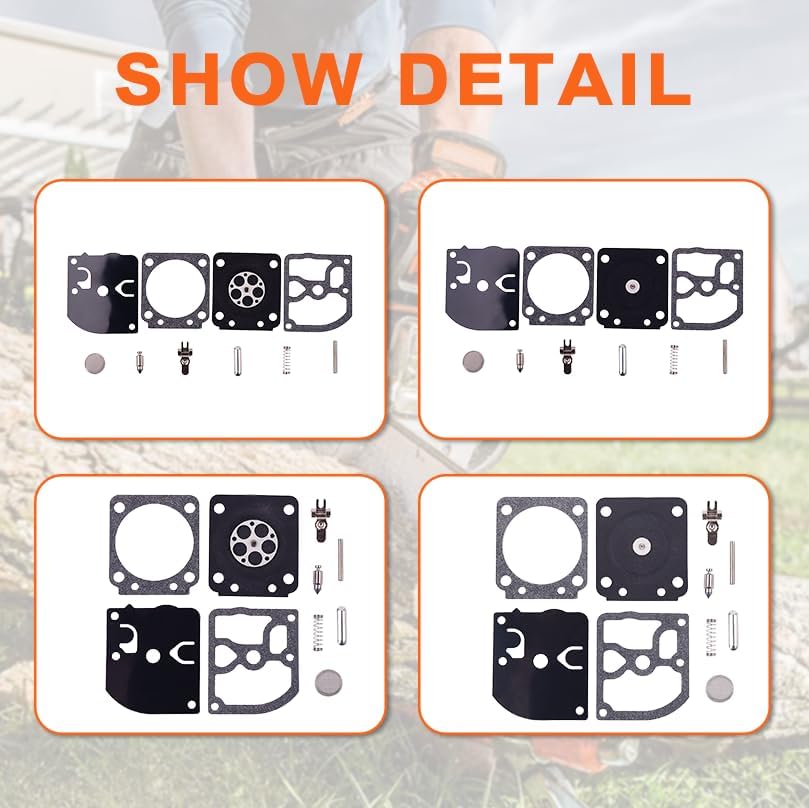 SHOW DETAIL