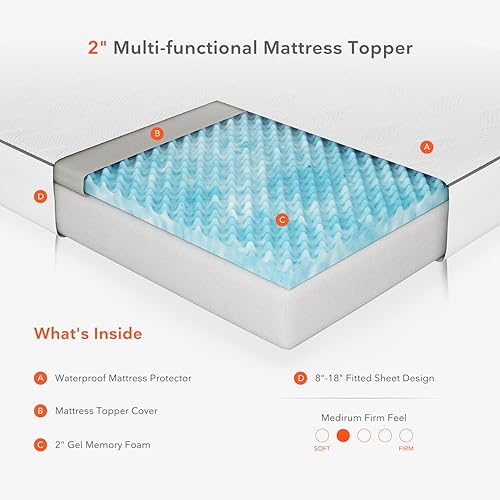 2" Multi-functional Mattress Topper

B

A

D

C

What's Inside

A Waterproof Mattress Protector

B Mattress Topper Cover

C 2" Gel Memory Foam

D 8"-18" Fitted Sheet Design

Medirum Firm Feel

SOFT

FIRM