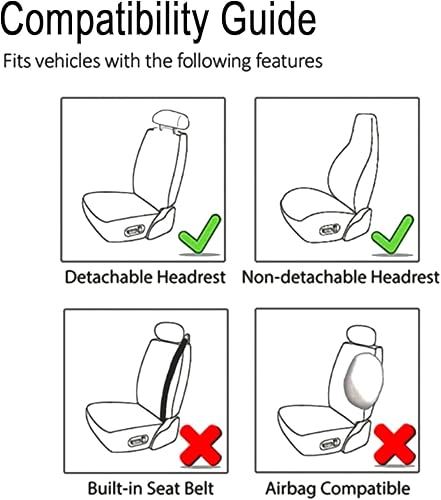 Compatibility Guide

Fits vehicles with the following features

Detachable Headrest

Non-detachable Headrest

Built-in Seat Belt

Airbag Compatible