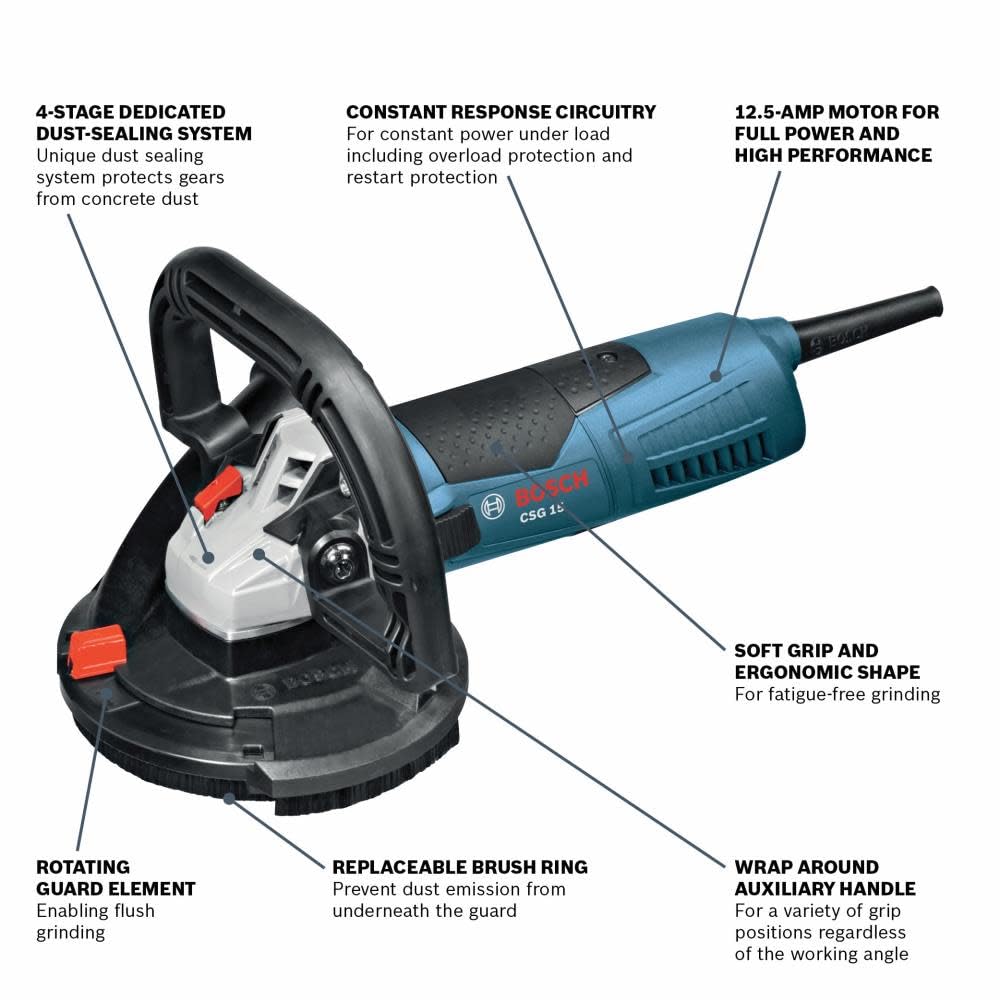 4-STAGE DEDICATED DUST-SEALING SYSTEM
Unique dust sealing system protects gears from concrete dust

CONSTANT RESPONSE CIRCUITRY
For constant power under load including overload protection and restart protection

12.5-AMP MOTOR FOR FULL POWER AND HIGH PERFORMANCE

BOSCH
CSG 15

BOSCH

BOSCH

SOFT GRIP AND ERGONOMIC SHAPE
For fatigue-free grinding

ROTATING GUARD ELEMENT
Enabling flush grinding

REPLACEABLE BRUSH RING
Prevent dust emission from underneath the guard

WRAP AROUND AUXILIARY HANDLE
For a variety of grip positions regardless of the working angle