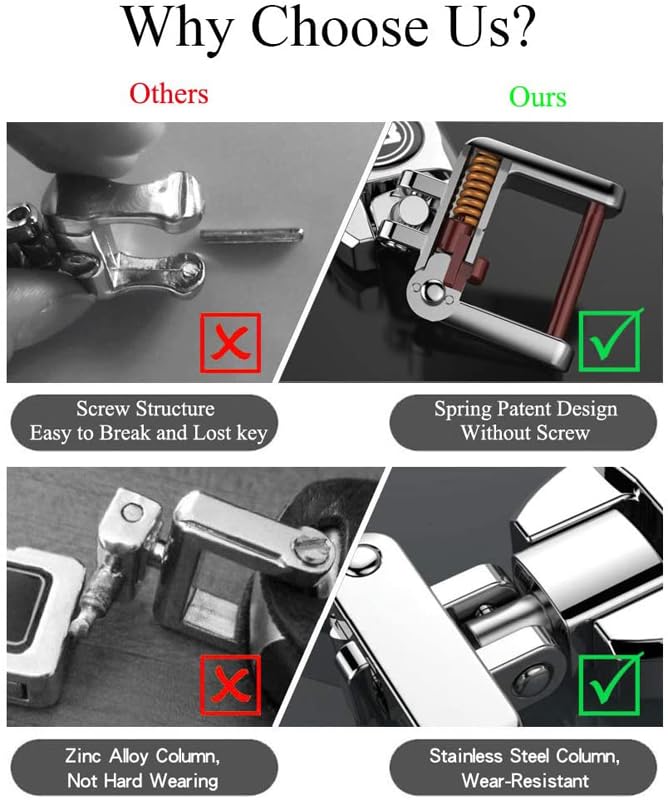 Why Choose Us?

Others

Ours

Screw Structure
Easy to Break and Lost key

Spring Patent Design
Without Screw

Zinc Alloy Column,
Not Hard Wearing

Stainless Steel Column,
Wear-Resistant