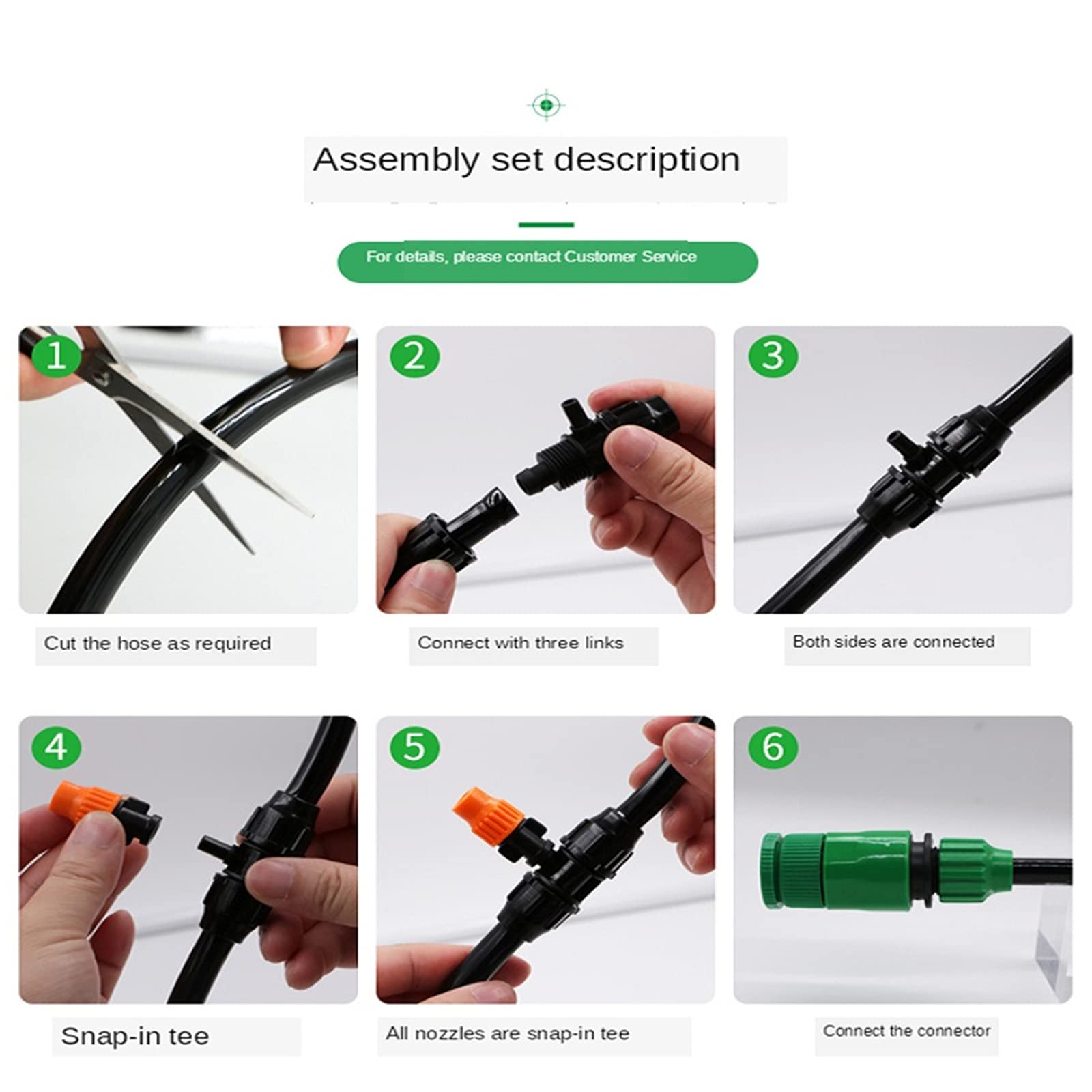 Assembly set description

For details, please contact Customer Service

1

Cut the hose as required

2

Connect with three links

3

Both sides are connected

4

Snap-in tee

5

All nozzles are snap-in tee

6

Connect the connector