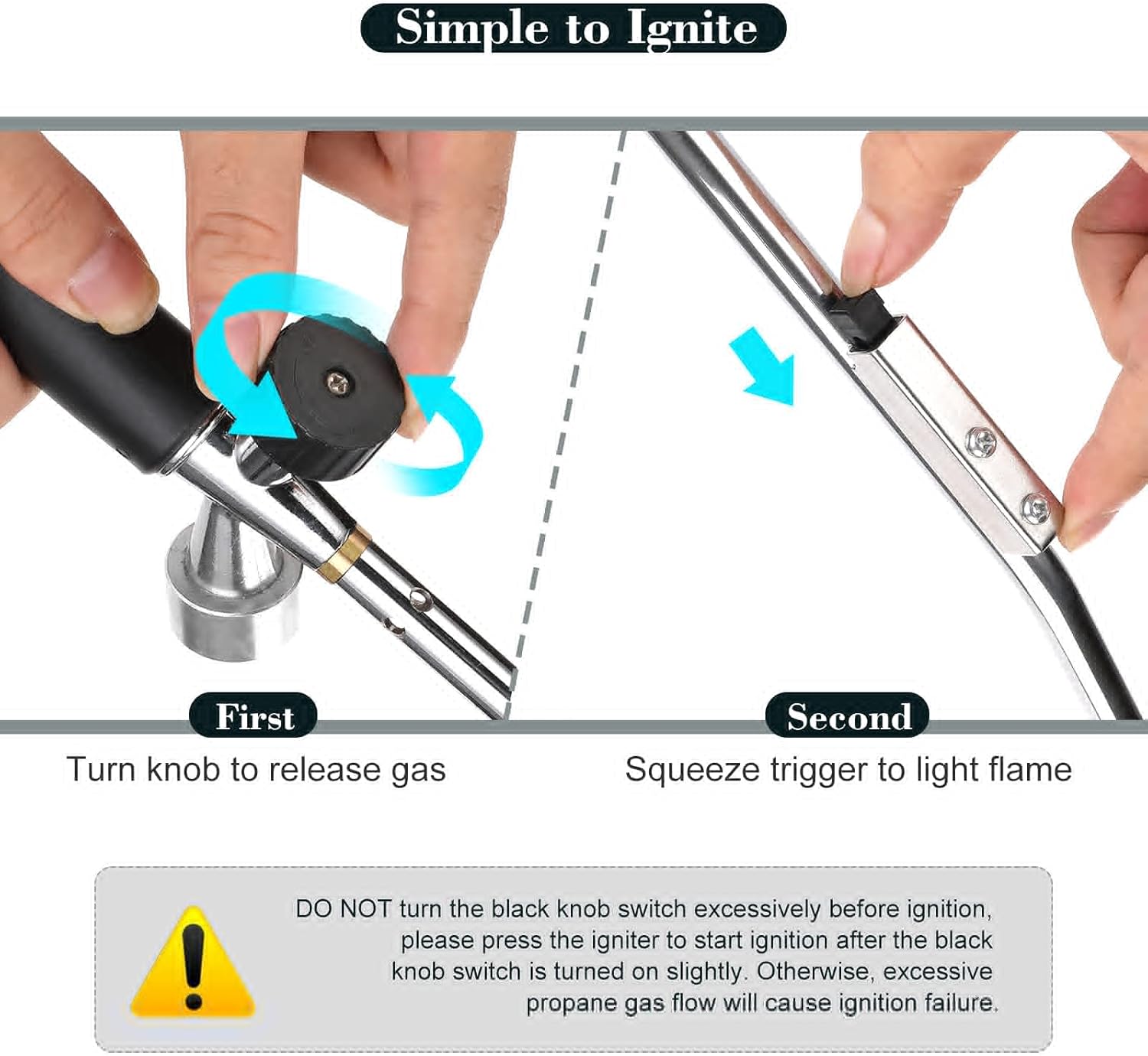 Simple to Ignite

First

Turn knob to release gas

Second

Squeeze trigger to light flame

DO NOT turn the black knob switch excessively before ignition, please press the igniter to start ignition after the black knob switch is turned on slightly. Otherwise, excessive propane gas flow will cause ignition failure.