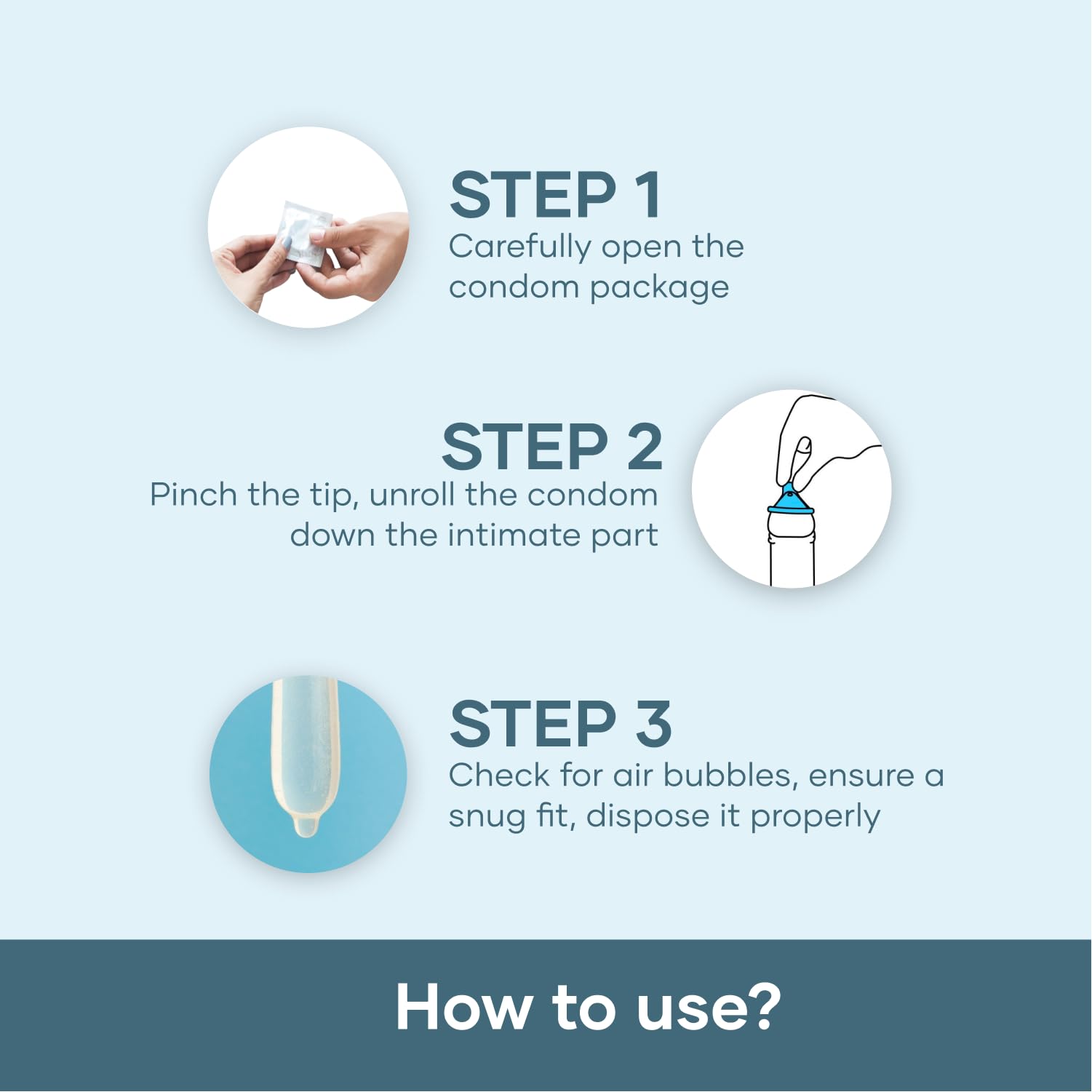 STEP 1
Carefully open the condom package

STEP 2
Pinch the tip, unroll the condom down the intimate part

STEP 3
Check for air bubbles, ensure a snug fit, dispose it properly

How to use?