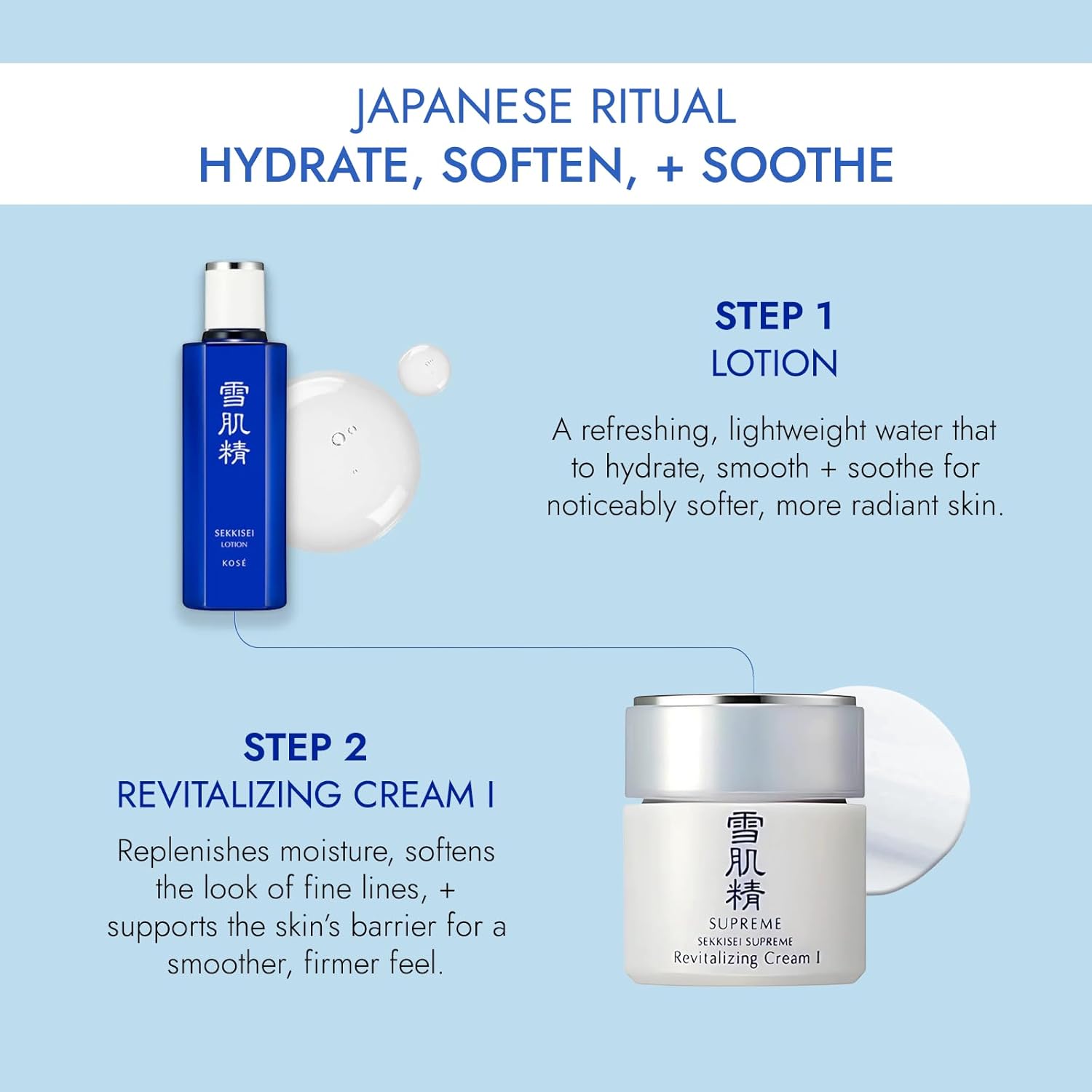 JAPANESE RITUAL
HYDRATE, SOFTEN, + SOOTHE

雪肌精
SEKKISEI
LOTION
KOSÉ

STEP 1
LOTION

A refreshing, lightweight water that to hydrate, smooth + soothe for noticeably softer, more radiant skin.

STEP 2
REVITALIZING CREAM I

Replenishes moisture, softens the look of fine lines, + supports the skin's barrier for a smoother, firmer feel.

雪肌精
SUPREME
SEKKISEI SUPREME
Revitalizing Cream I