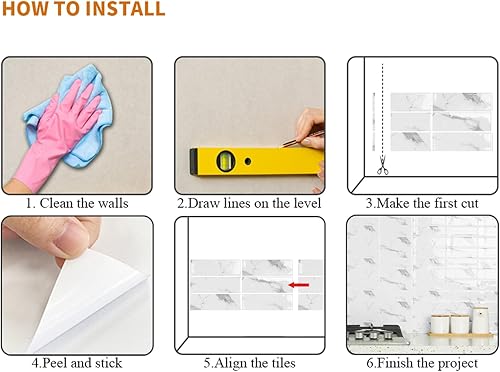 HOW TO INSTALL

1. Clean the walls

2.Draw lines on the level

3.Make the first cut

4.Peel and stick

5.Align the tiles

6.Finish the project