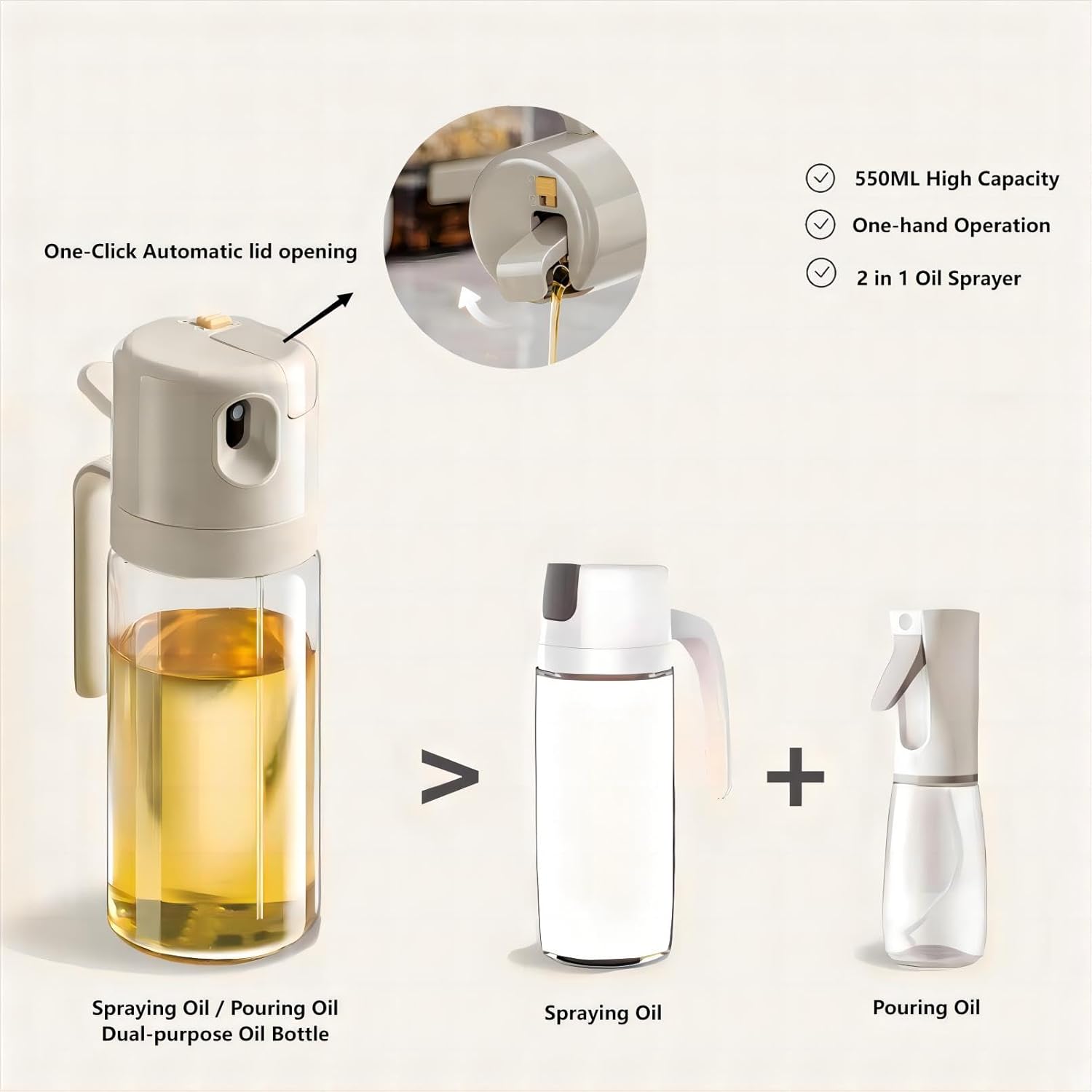 One-Click Automatic lid opening

550ML High Capacity
One-hand Operation
2 in 1 Oil Sprayer

>

+

Spraying Oil / Pouring Oil
Dual-purpose Oil Bottle

Spraying Oil

Pouring Oil