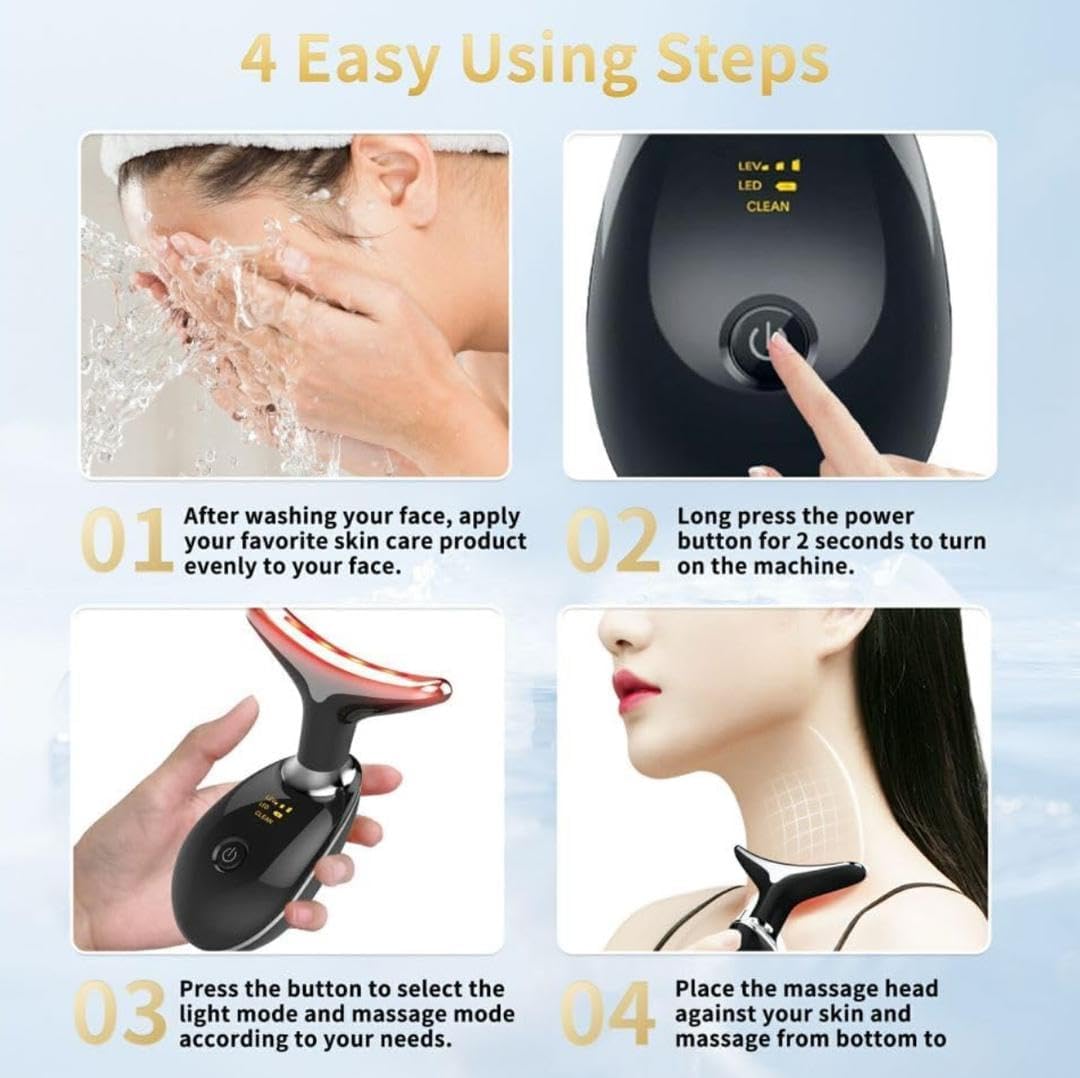 4 Easy Using Steps

LEV
LED
CLEAN

01 After washing your face, apply your favorite skin care product evenly to your face.

02 Long press the power button for 2 seconds to turn on the machine.

LEV
LED
CLEAN

03 Press the button to select the light mode and massage mode according to your needs.

04 Place the massage head against your skin and massage from bottom to