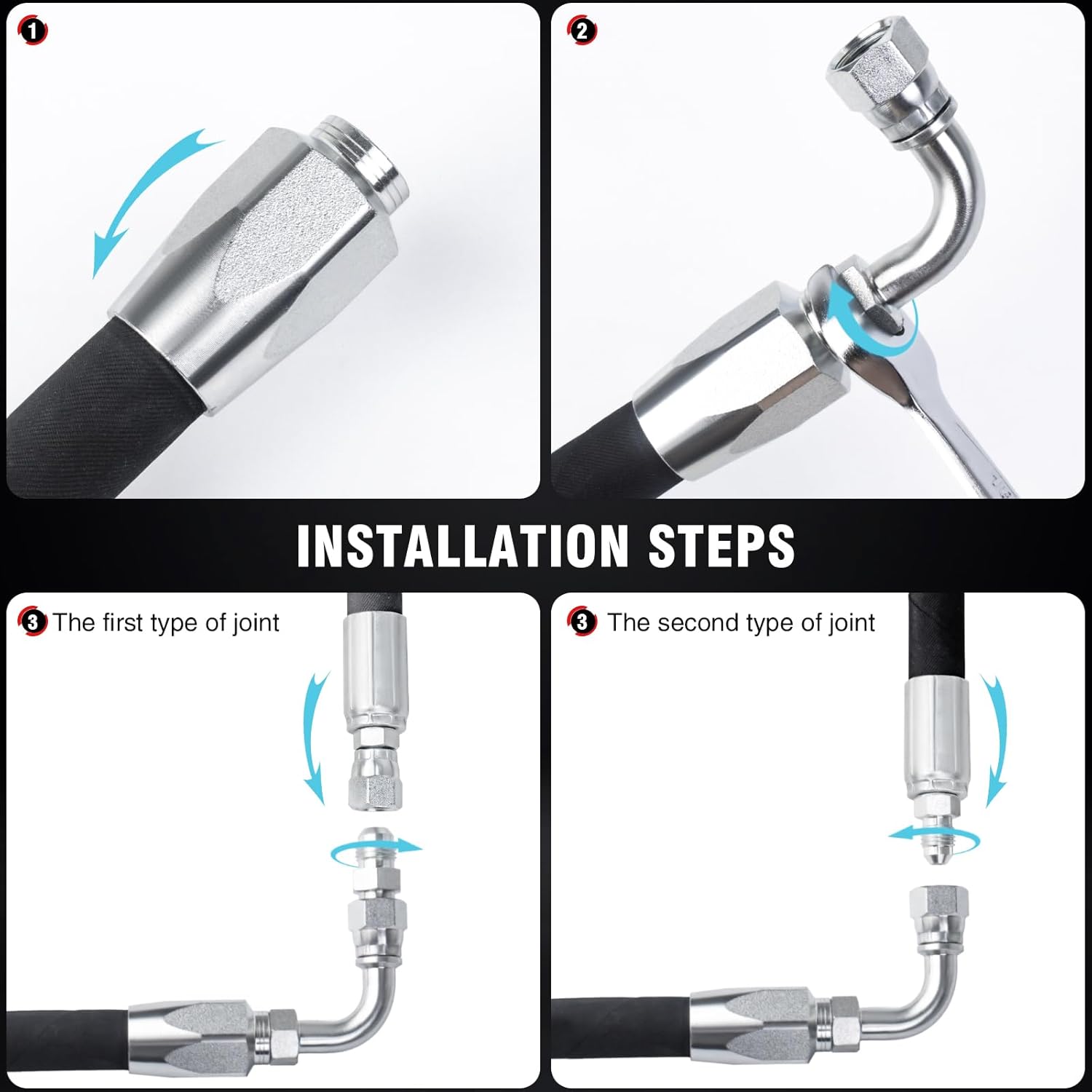 1

2

INSTALLATION STEPS

3 The first type of joint

3 The second type of joint