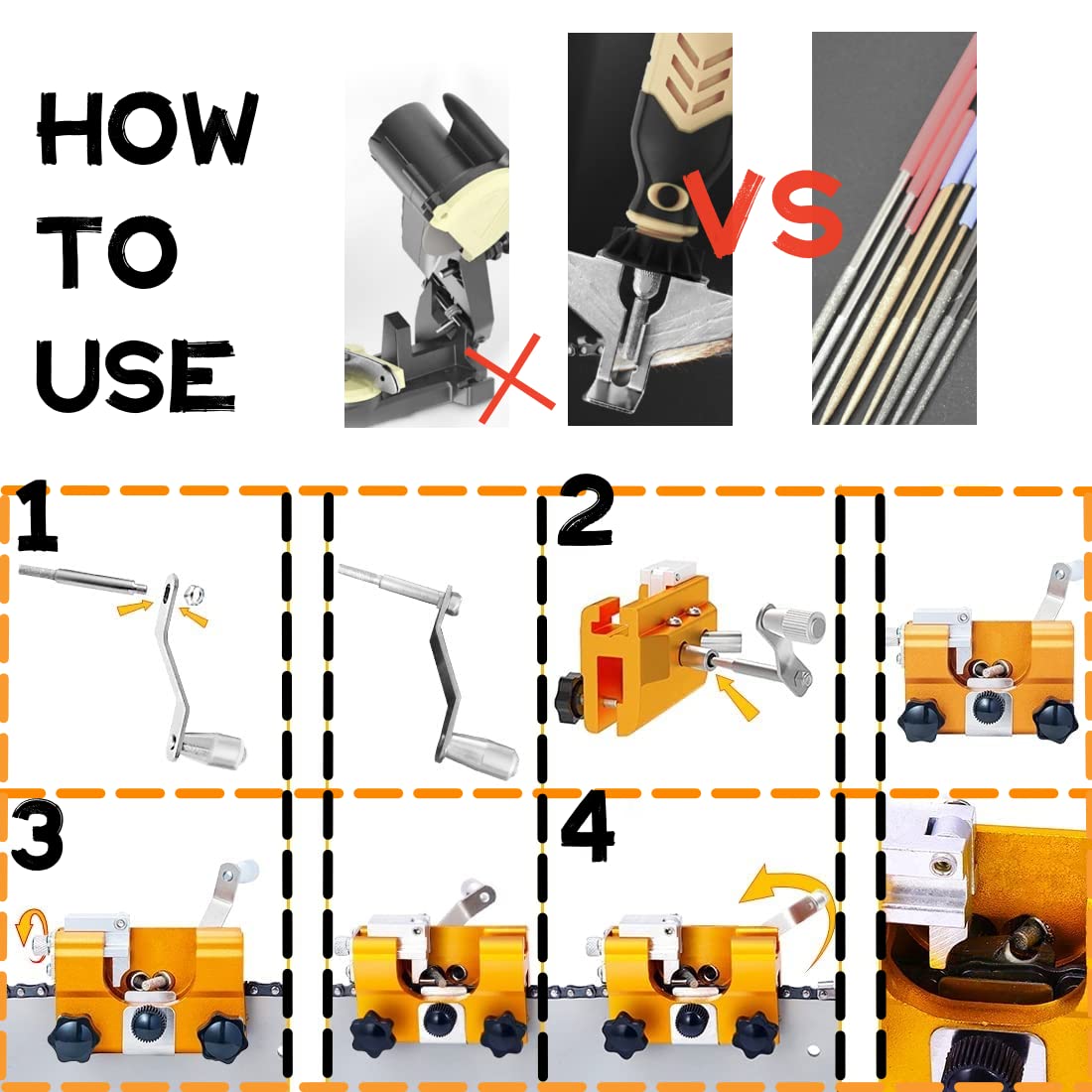 HOW TO USE

VS

1

2

3

4