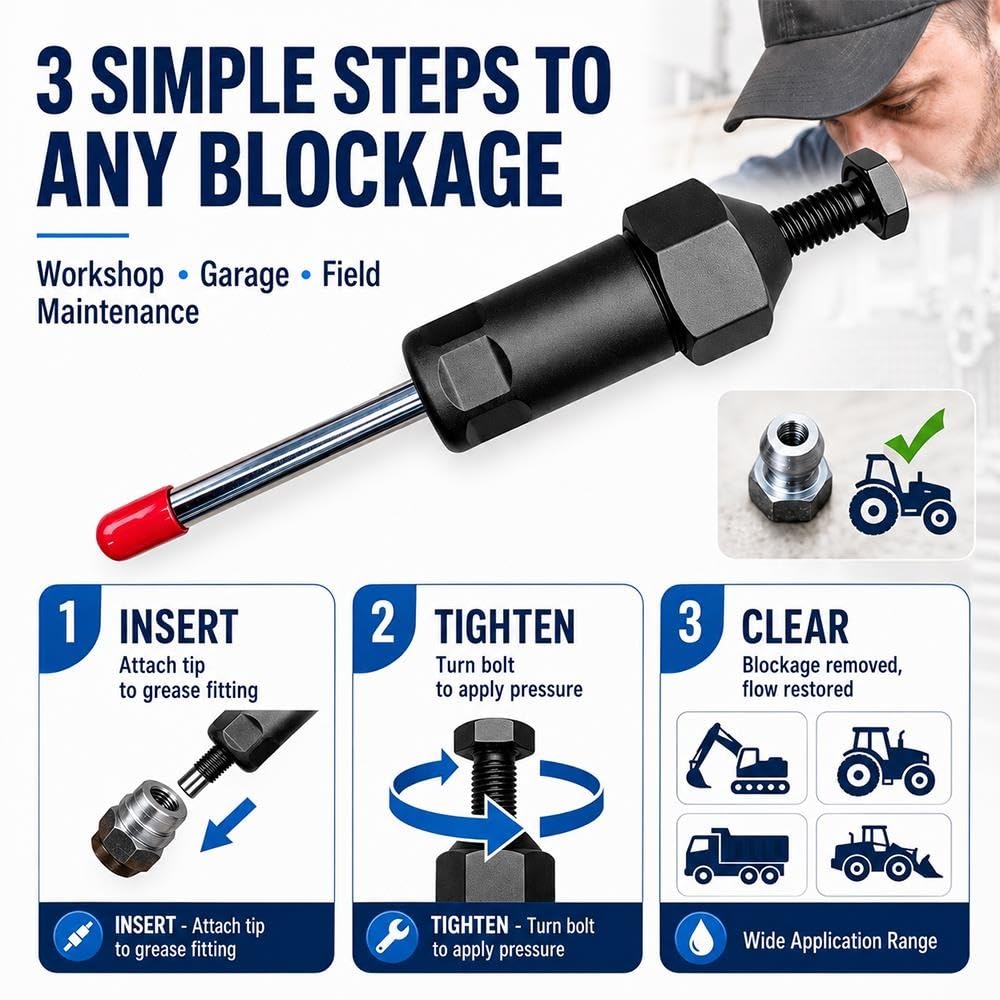 3 SIMPLE STEPS TO ANY BLOCKAGE

Workshop • Garage • Field Maintenance

1 INSERT
Attach tip to grease fitting

INSERT - Attach tip to grease fitting

2 TIGHTEN
Turn bolt to apply pressure

TIGHTEN - Turn bolt to apply pressure

3 CLEAR
Blockage removed, flow restored

Wide Application Range