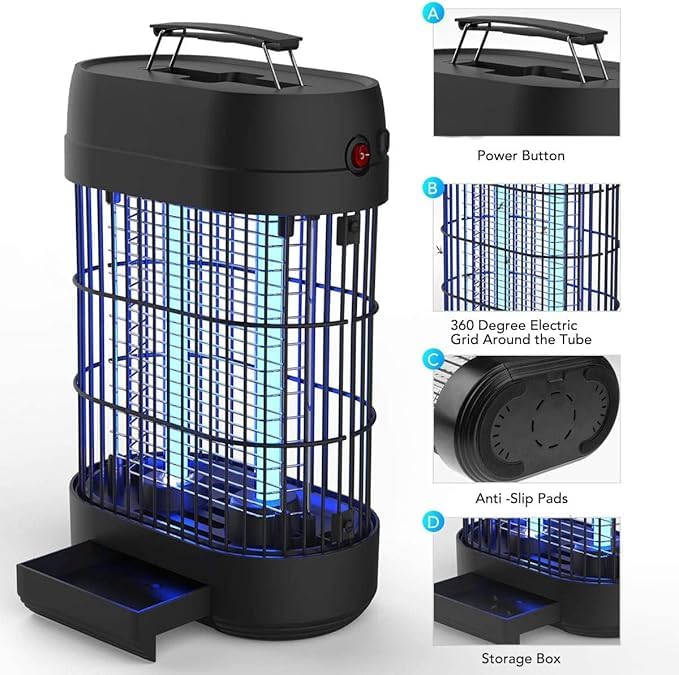 A

Power Button

B

360 Degree Electric Grid Around the Tube

C

Anti -Slip Pads

D

Storage Box