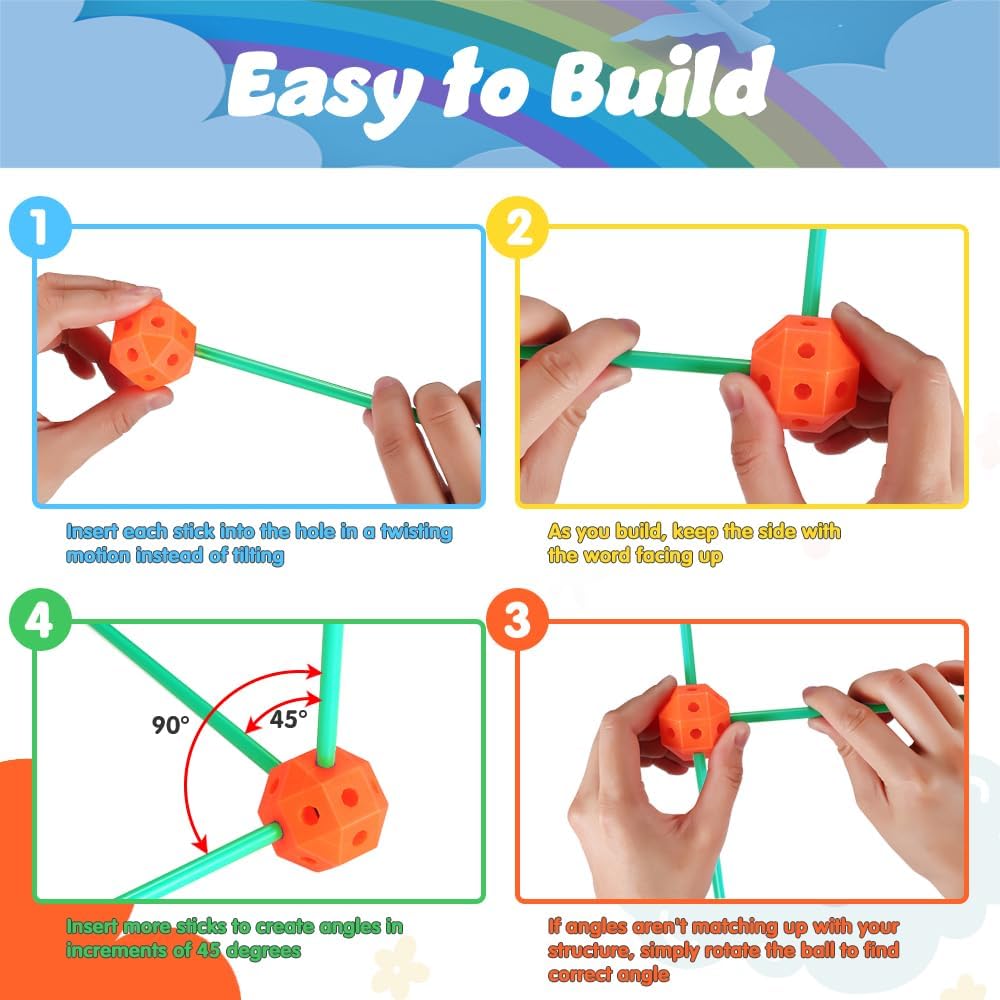 Easy to Build

1

Insert each stick into the hole in a twisting motion instead of tilting

2

As you build, keep the side with the word facing up

4

90°

45°

Insert more sticks to create angles in increments of 45 degrees

3

If angles aren't matching up with your structure, simply rotate the ball to find correct angle