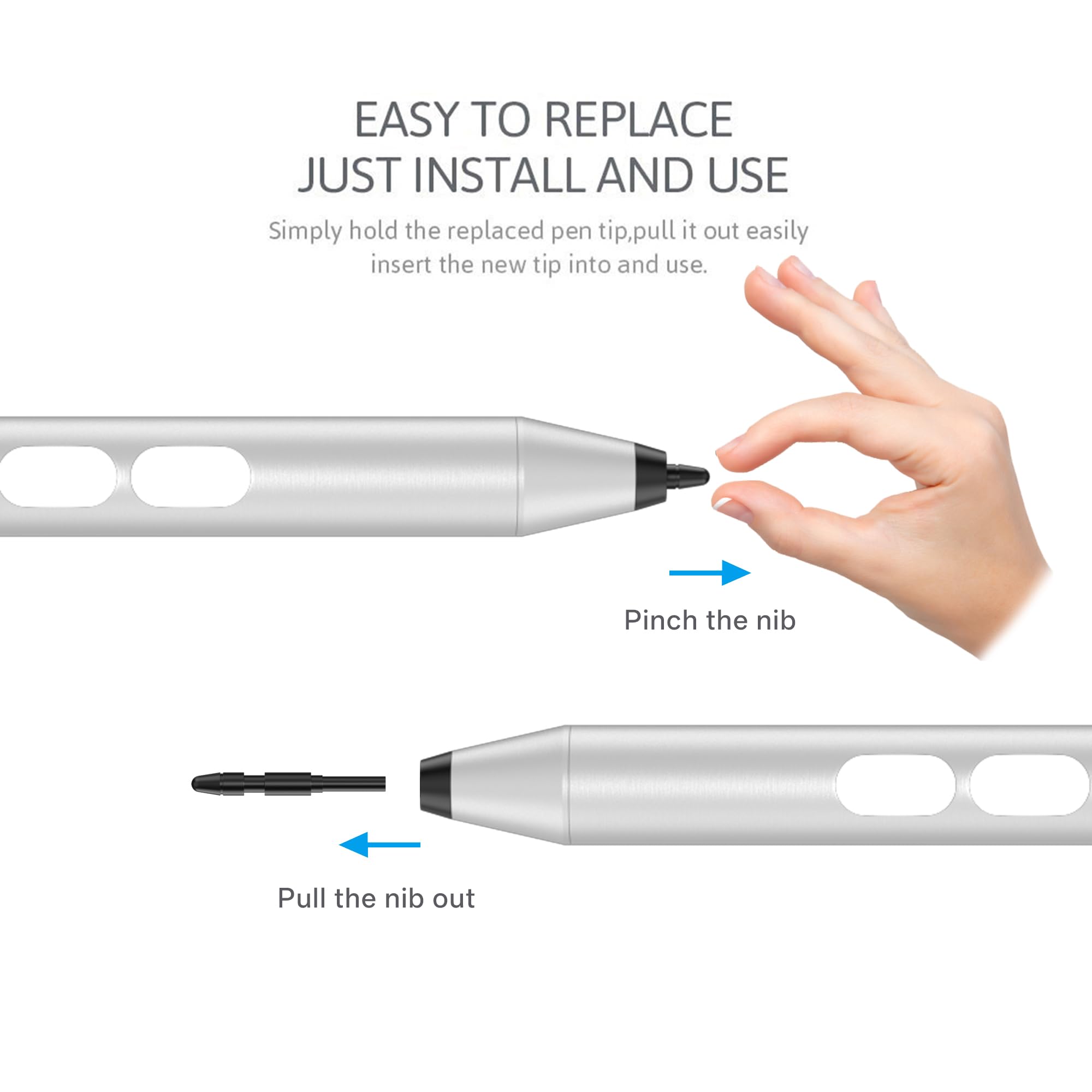 EASY TO REPLACE
JUST INSTALL AND USE

Simply hold the replaced pen tip,pull it out easily insert the new tip into and use.

Pinch the nib

Pull the nib out