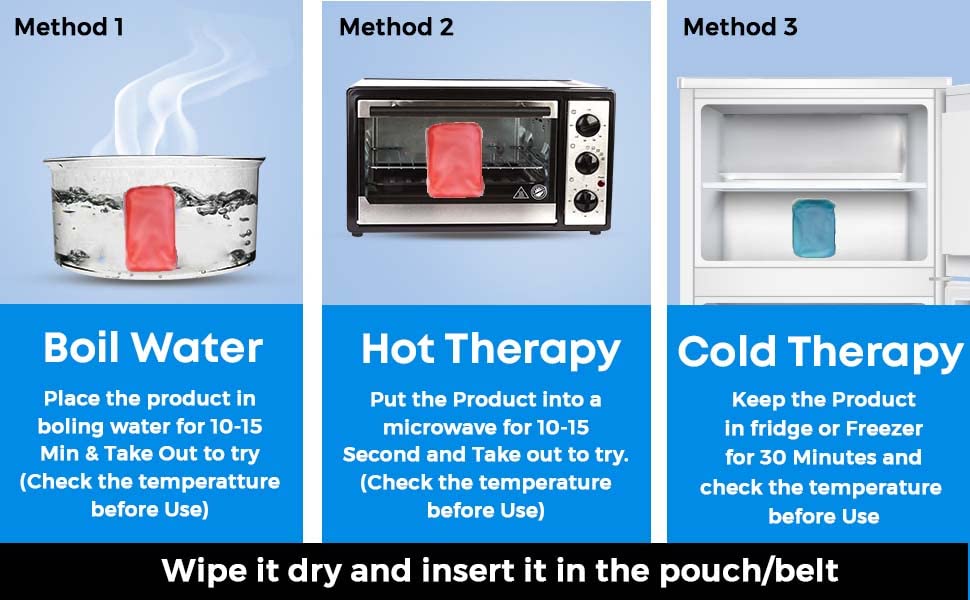 Method 1

Boil Water

Place the product in boling water for 10-15 Min & Take Out to try (Check the temperatture before Use)

Method 2

Hot Therapy

Put the Product into a microwave for 10-15 Second and Take out to try. (Check the temperature before Use)

Method 3

Cold Therapy

Keep the Product in fridge or Freezer for 30 Minutes and check the temperature before Use

Wipe it dry and insert it in the pouch/belt