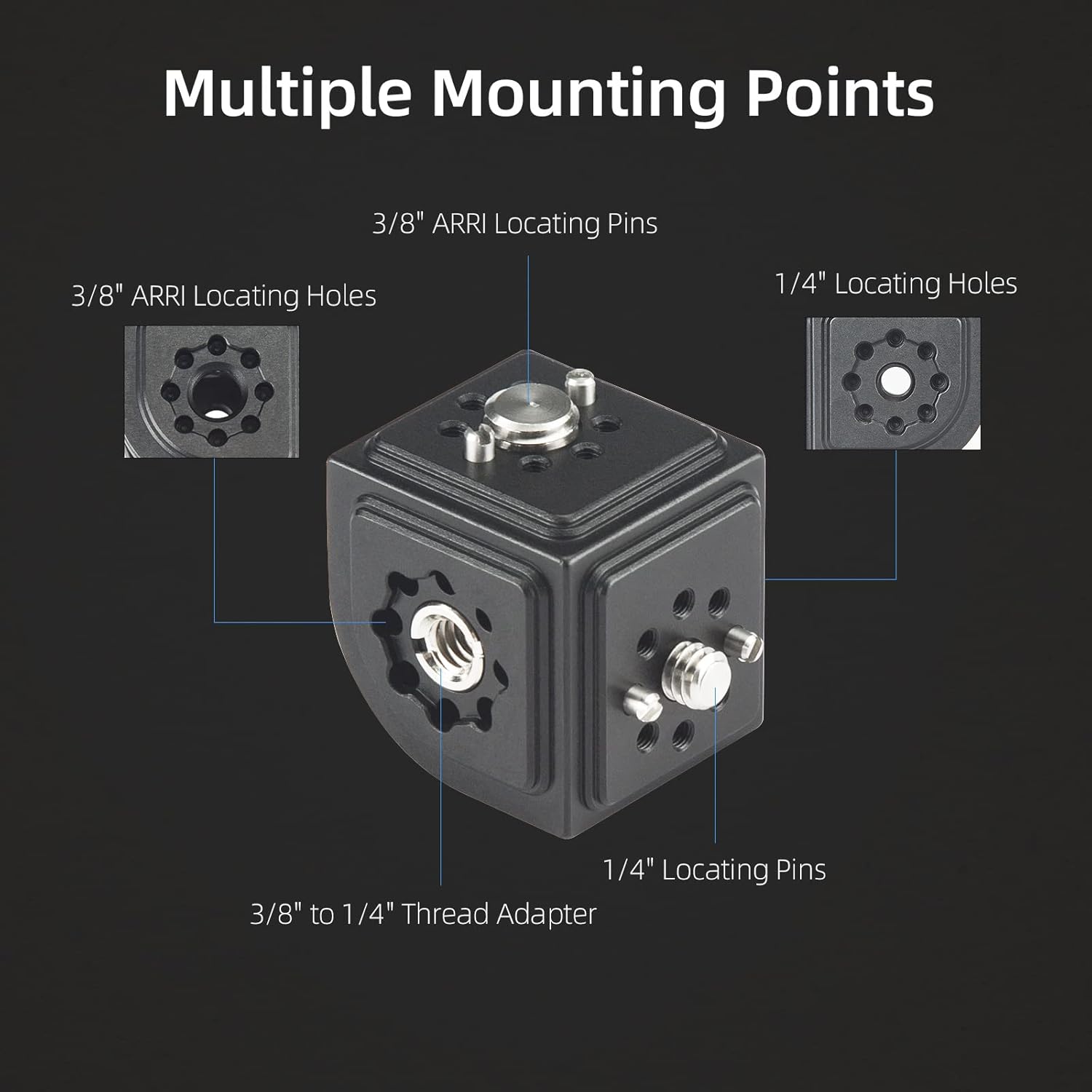 Multiple Mounting Points

3/8" ARRI Locating Pins

3/8" ARRI Locating Holes

1/4" Locating Holes

1/4" Locating Pins

3/8" to 1/4" Thread Adapter