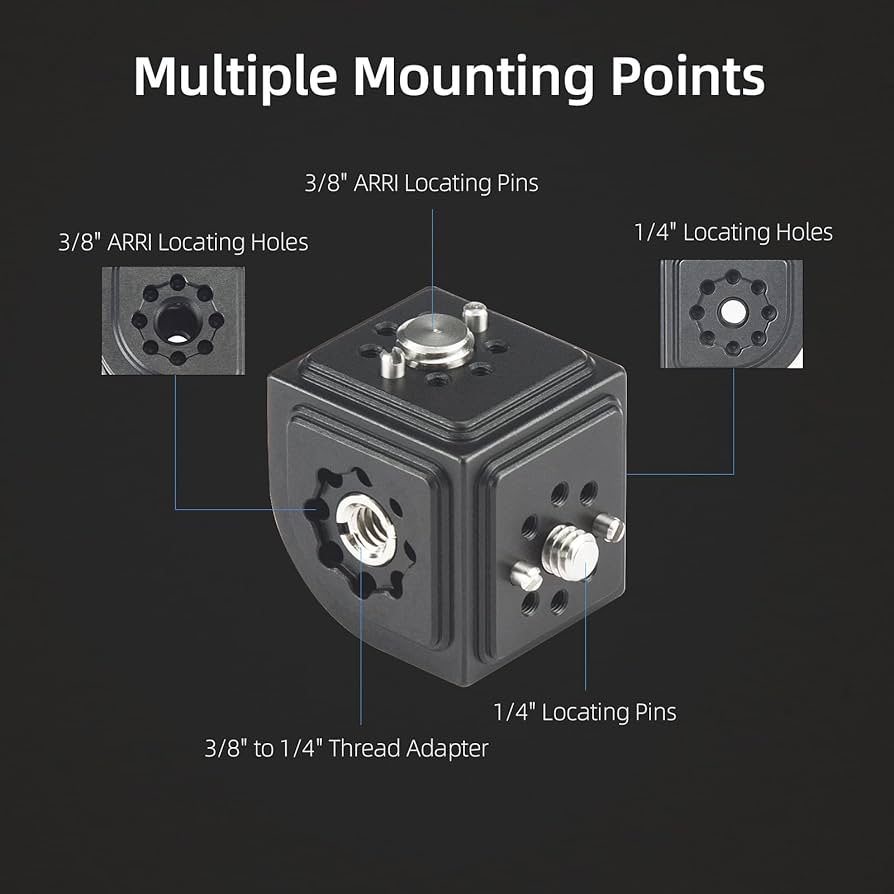 Multiple Mounting Points

3/8" ARRI Locating Pins

3/8" ARRI Locating Holes

1/4" Locating Holes

1/4" Locating Pins

3/8" to 1/4" Thread Adapter