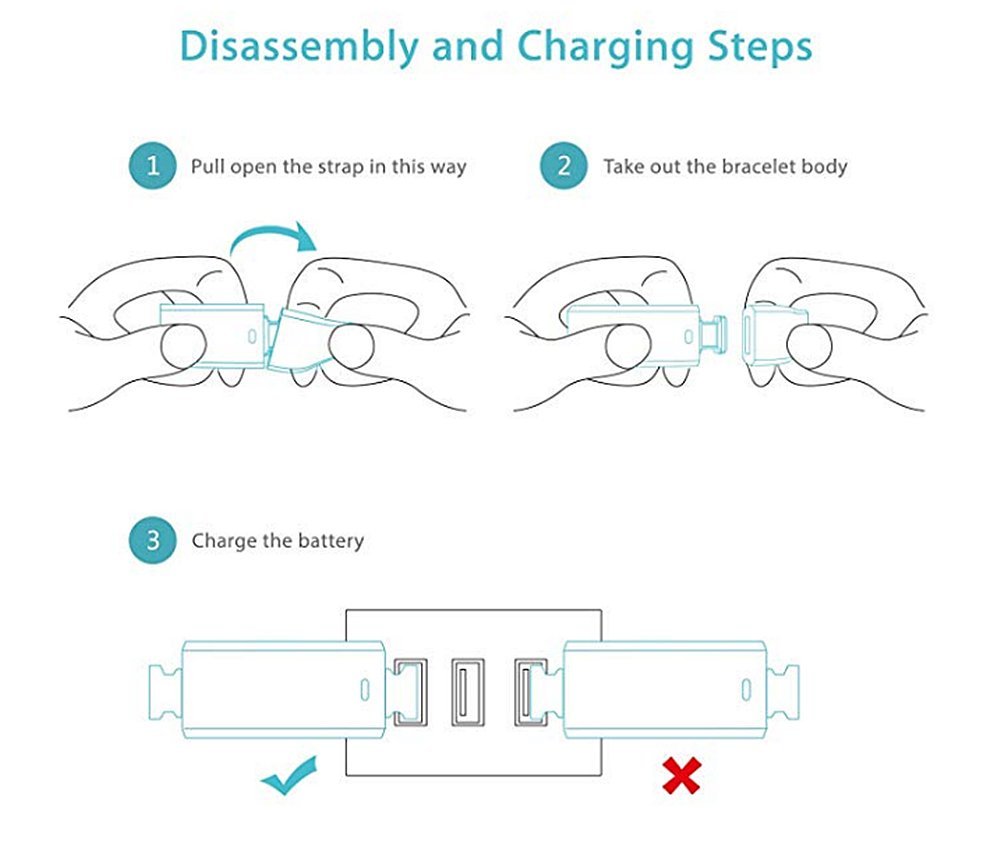 Disassembly and Charging Steps

1 Pull open the strap in this way

2 Take out the bracelet body

3 Charge the battery