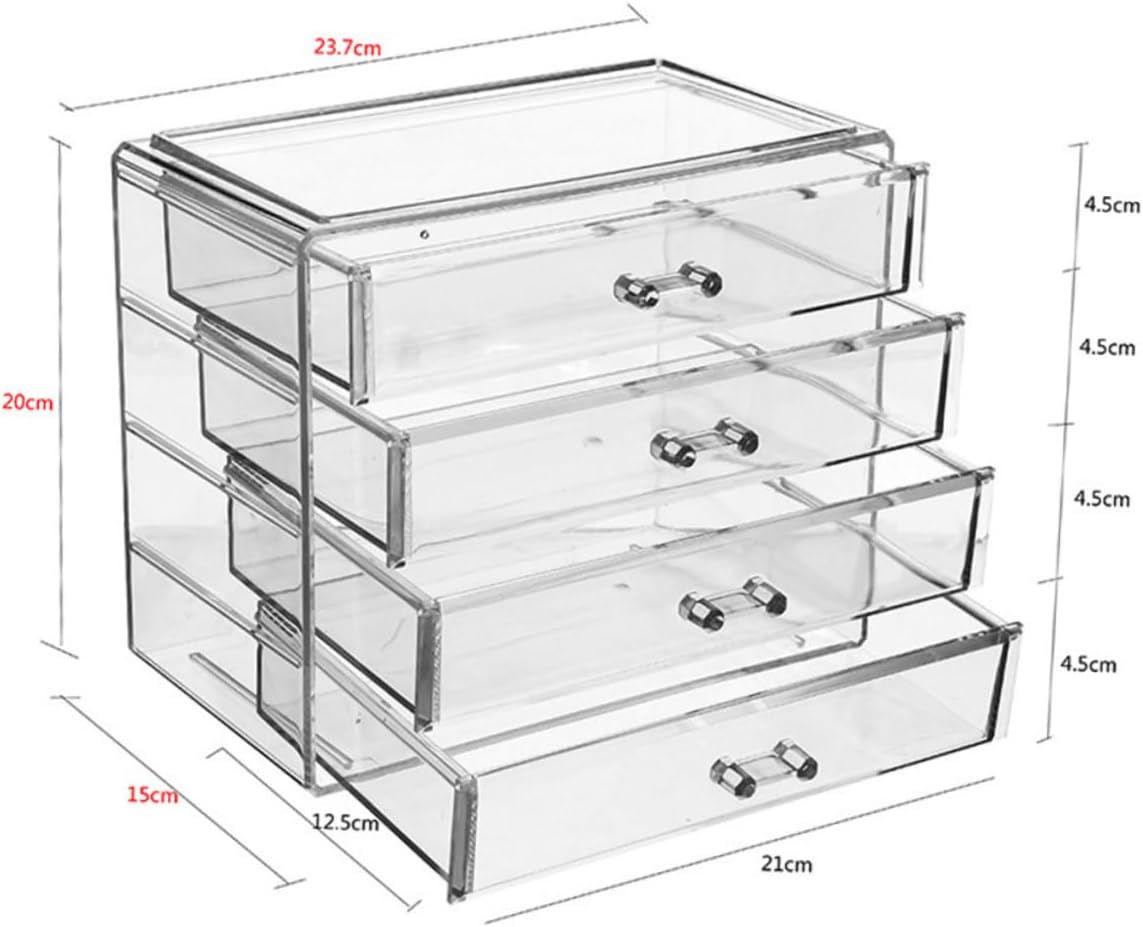 23.7cm

20cm

4.5cm

4.5cm

4.5cm

4.5cm

15cm

12.5cm

21cm