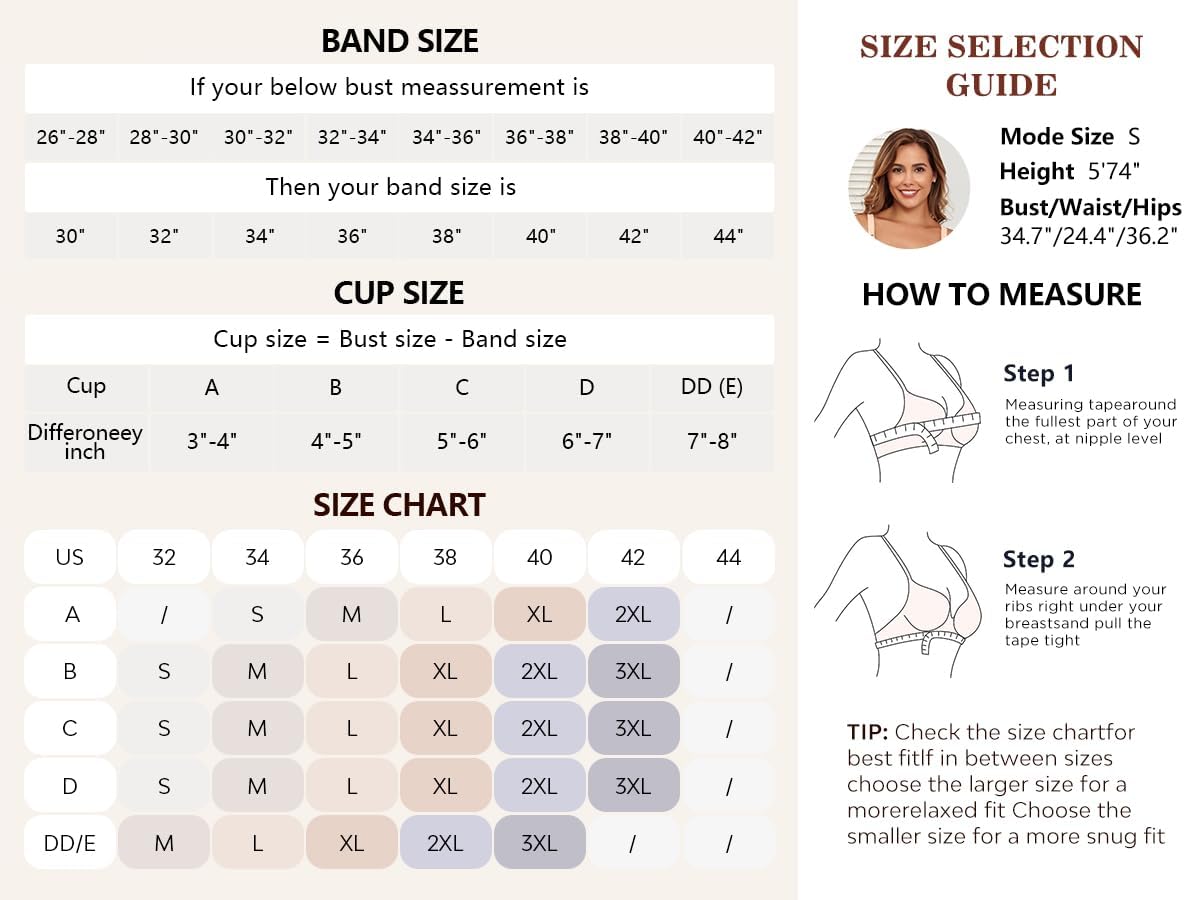 BAND SIZE

If your below bust meassurement is

| 26"-28" | 28"-30" | 30"-32" | 32"-34" | 34"-36" | 36"-38" | 38"-40" | 40"-42" |
|---|---|---|---|---|---|---|---|

Then your band size is

| 30" | 32" | 34" | 36" | 38" | 40" | 42" | 44" |
|---|---|---|---|---|---|---|---|

CUP SIZE

Cup size = Bust size - Band size

| Cup | A | B | C | D | DD (E) |
|---|---|---|---|---|---|
| Differoneey inch | 3"-4" | 4"-5" | 5"-6" | 6"-7" | 7"-8" |

SIZE CHART

| US | 32 | 34 | 36 | 38 | 40 | 42 | 44 |
|---|---|---|---|---|---|---|---|
| A | / | S | M | L | XL | 2XL | / |
| B | S | M | L | XL | 2XL | 3XL | / |
| C | S | M | L | XL | 2XL | 3XL | / |
| D | S | M | L | XL | 2XL | 3XL | / |
| DD/E | M | L | XL | 2XL | 3XL | / | / |

SIZE SELECTION GUIDE

Mode Size S
Height 5'74"
Bust/Waist/Hips
34.7"/24.4"/36.2"

HOW TO MEASURE

Step 1
Measuring tapearound the fullest part of your chest, at nipple level

Step 2
Measure around your ribs right under your breastsand pull the tape tight

TIP: Check the size chartfor best fitIf in between sizes choose the larger size for a morerelaxed fit Choose the smaller size for a more snug fit