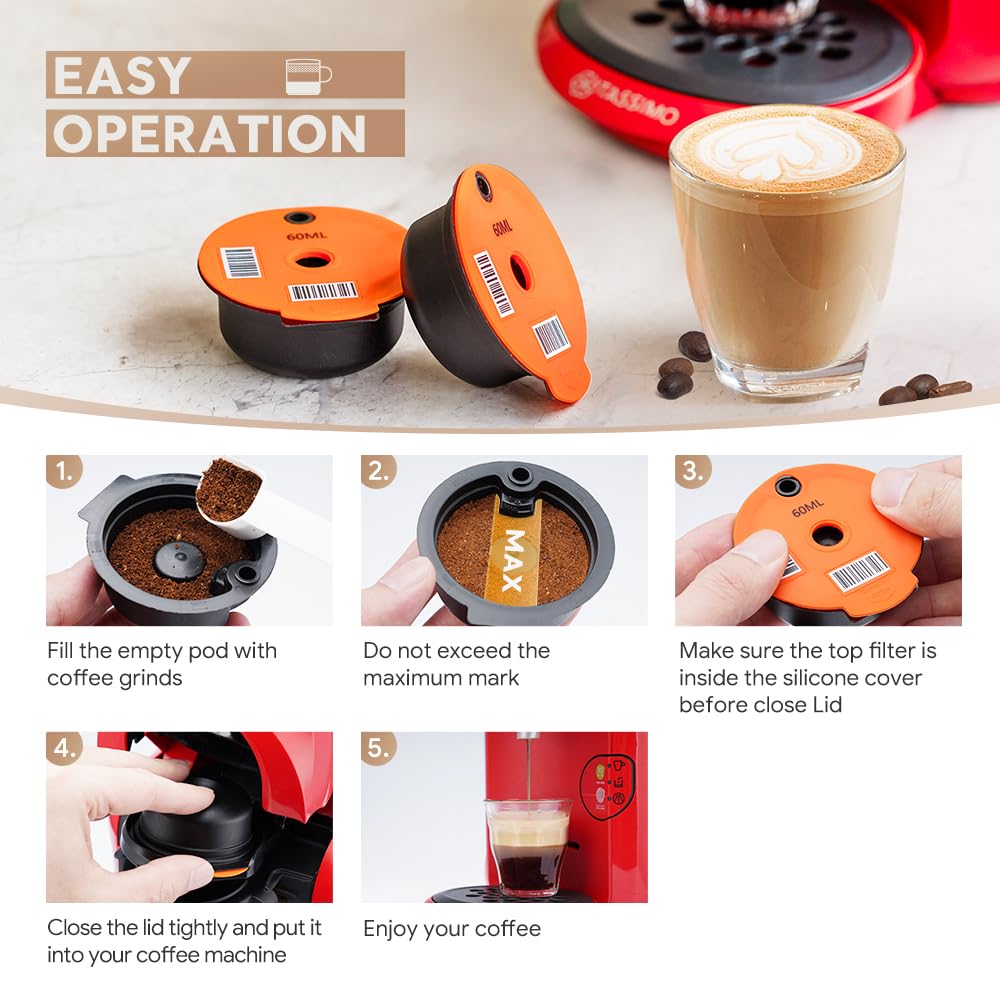 EASY OPERATION

TASSIMO

60ML

60ML

1.

Fill the empty pod with coffee grinds

2.

MAX

Do not exceed the maximum mark

3.

60ML

Make sure the top filter is inside the silicone cover before close Lid

4.

Close the lid tightly and put it into your coffee machine

5.

Enjoy your coffee