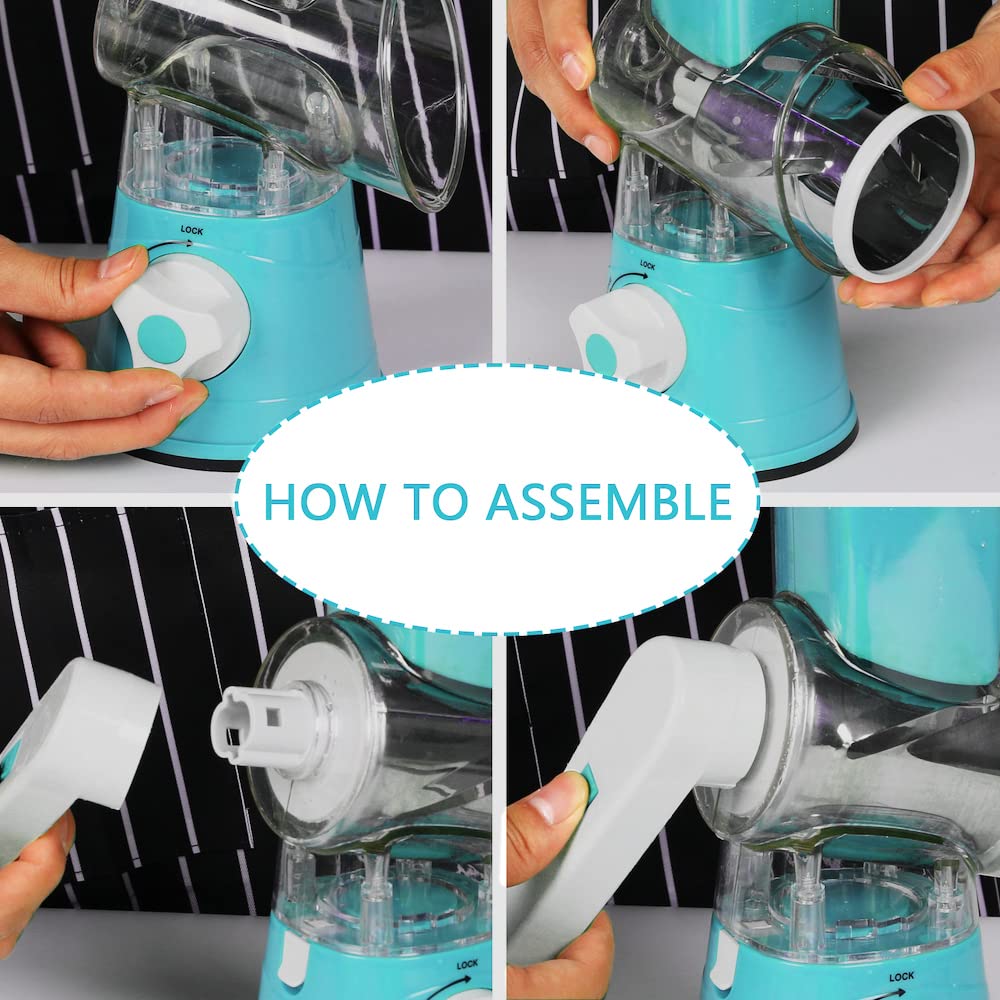 LOCK

LOCK

HOW TO ASSEMBLE

LOCK

LOCK