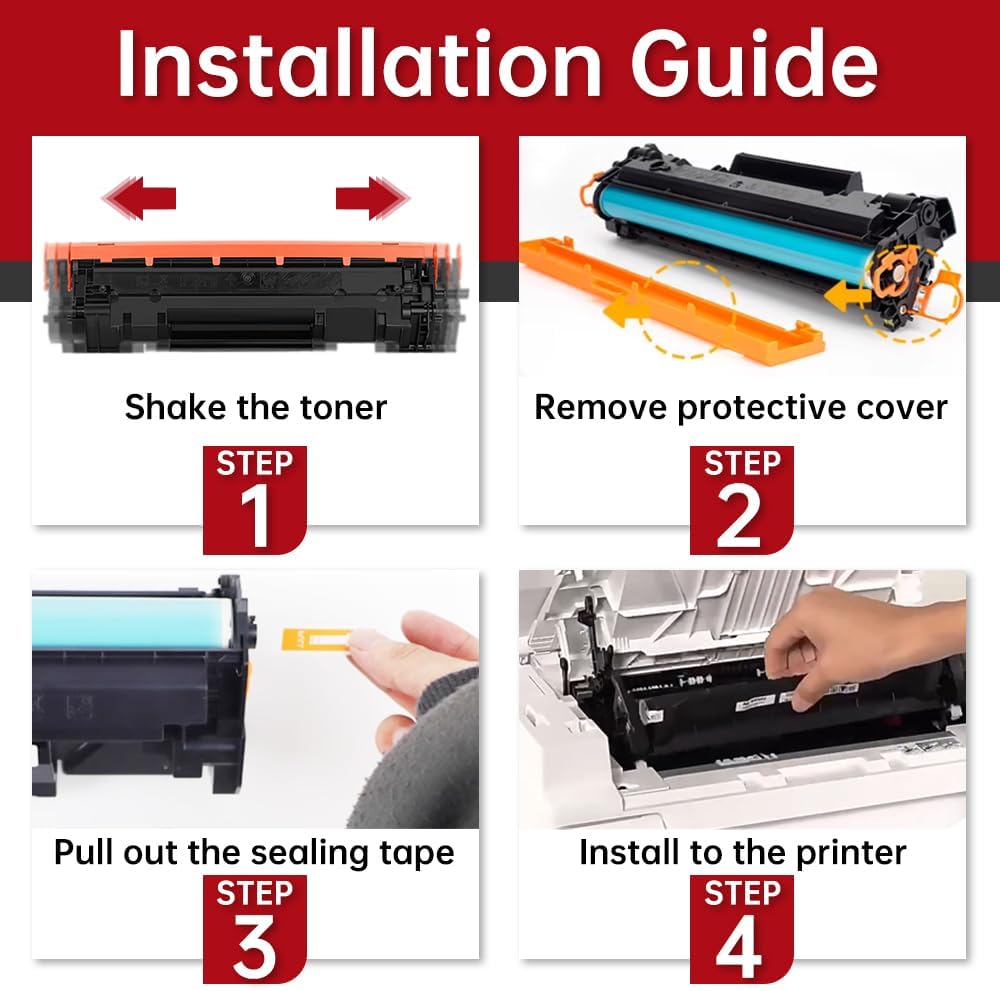 Installation Guide

Shake the toner

STEP 1

Remove protective cover

STEP 2

Pull out the sealing tape

STEP 3

Install to the printer

STEP 4